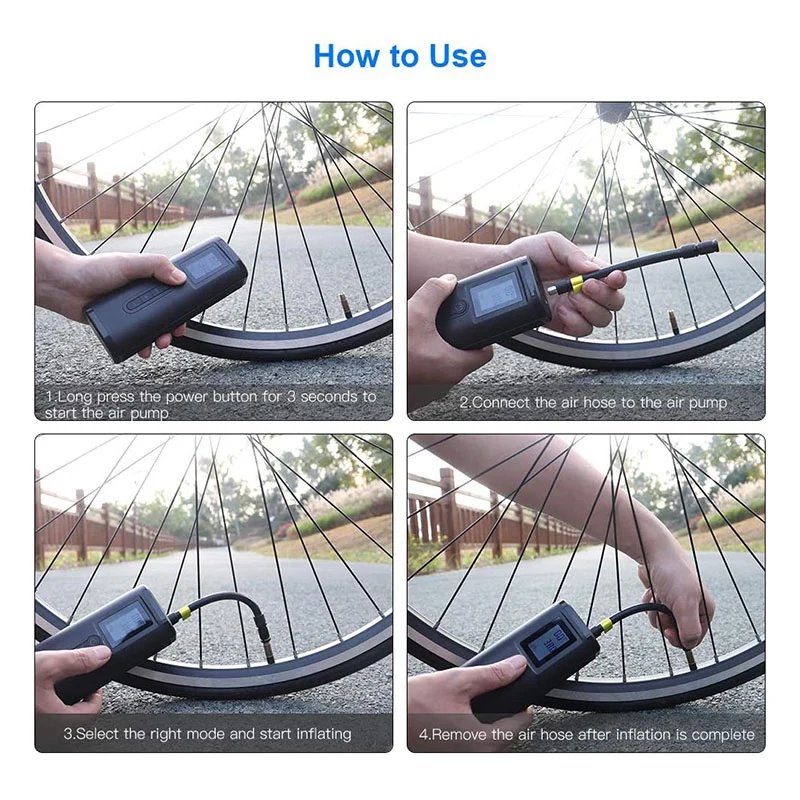 How to Use

1.Long press the power button for 3 seconds to start the air pump

2.Connect the air hose to the air pump

3.Select the right mode and start inflating

4.Remove the air hose after inflation is complete