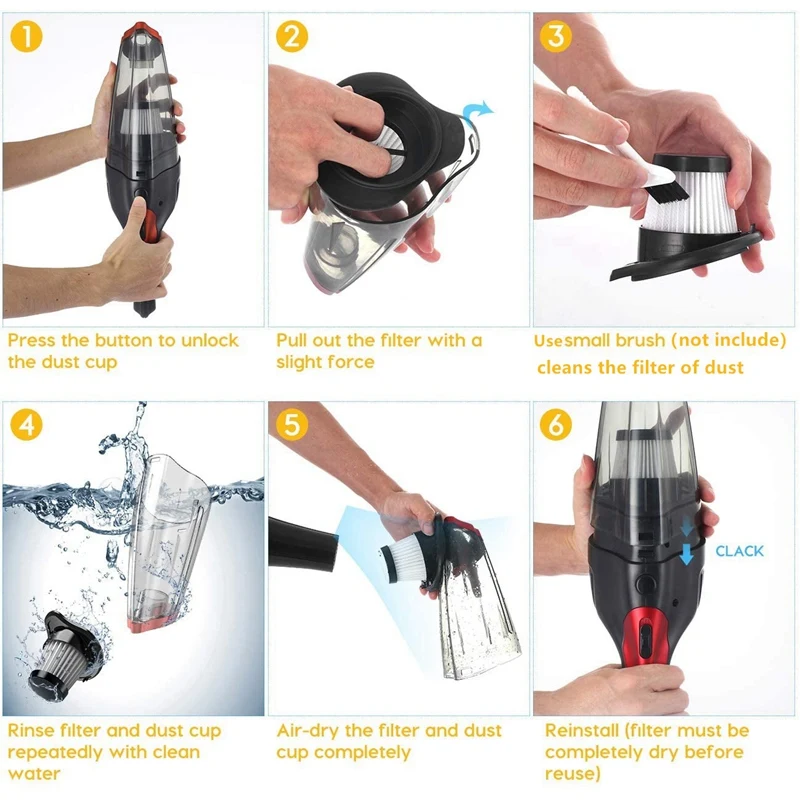 1

Press the button to unlock the dust cup

2

Pull out the filter with a slight force

3

Usesmall brush (not include) cleans the filter of dust

4

Rinse filter and dust cup repeatedly with clean water

5

Air-dry the filter and dust cup completely

6

CLACK

Reinstall (filter must be completely dry before reuse)