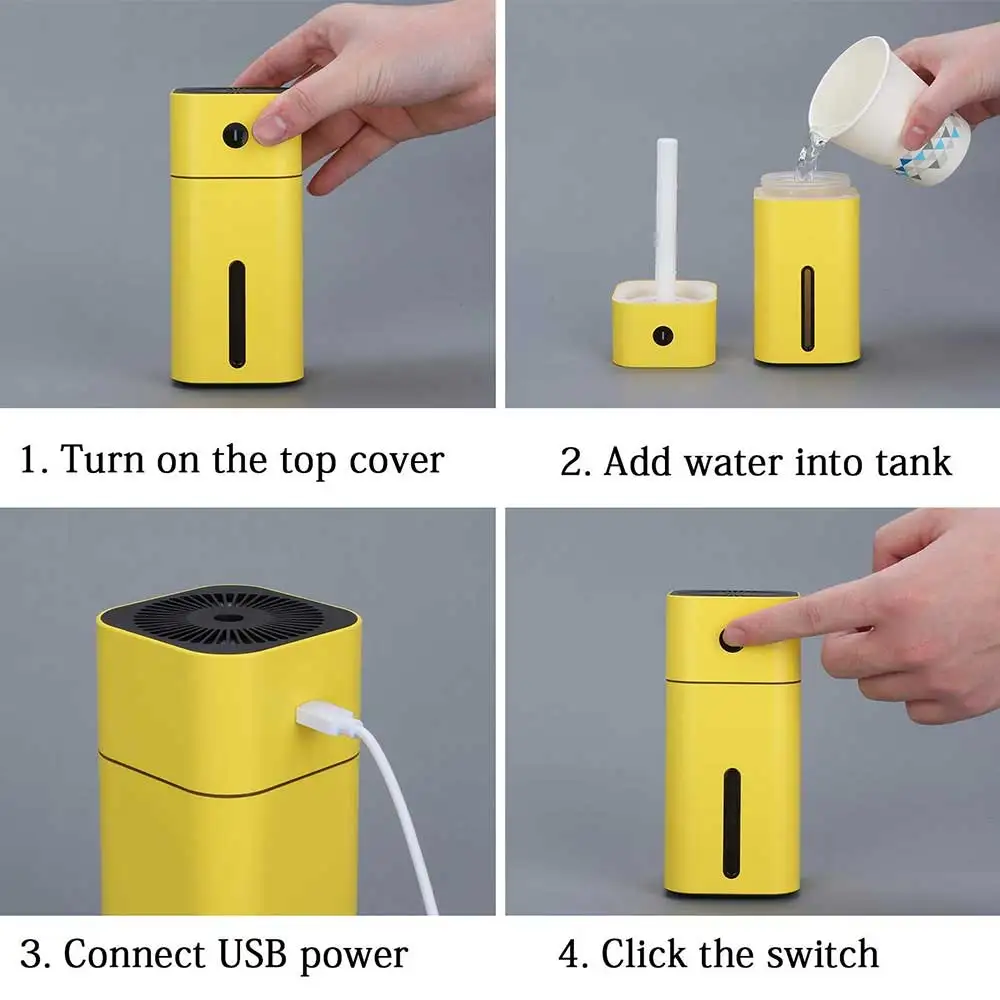 1. Turn on the top cover

2. Add water into tank

3. Connect USB power

4. Click the switch