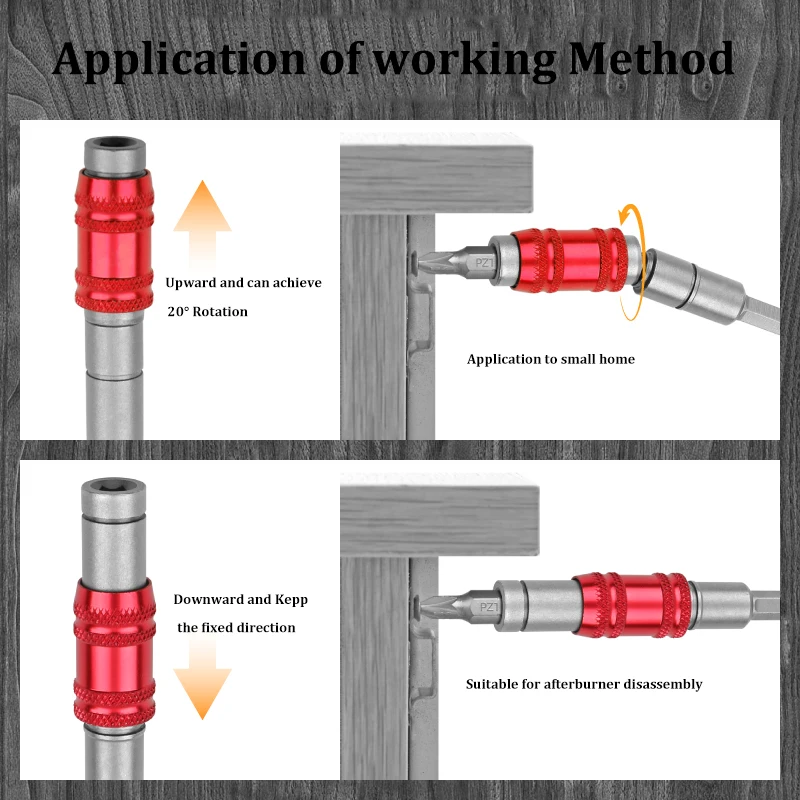 Application of working Method

Upward and can achieve
20° Rotation

PZ1

Application to small home

Downward and Kepp
the fixed direction

PZ1

Suitable for afterburner disassembly