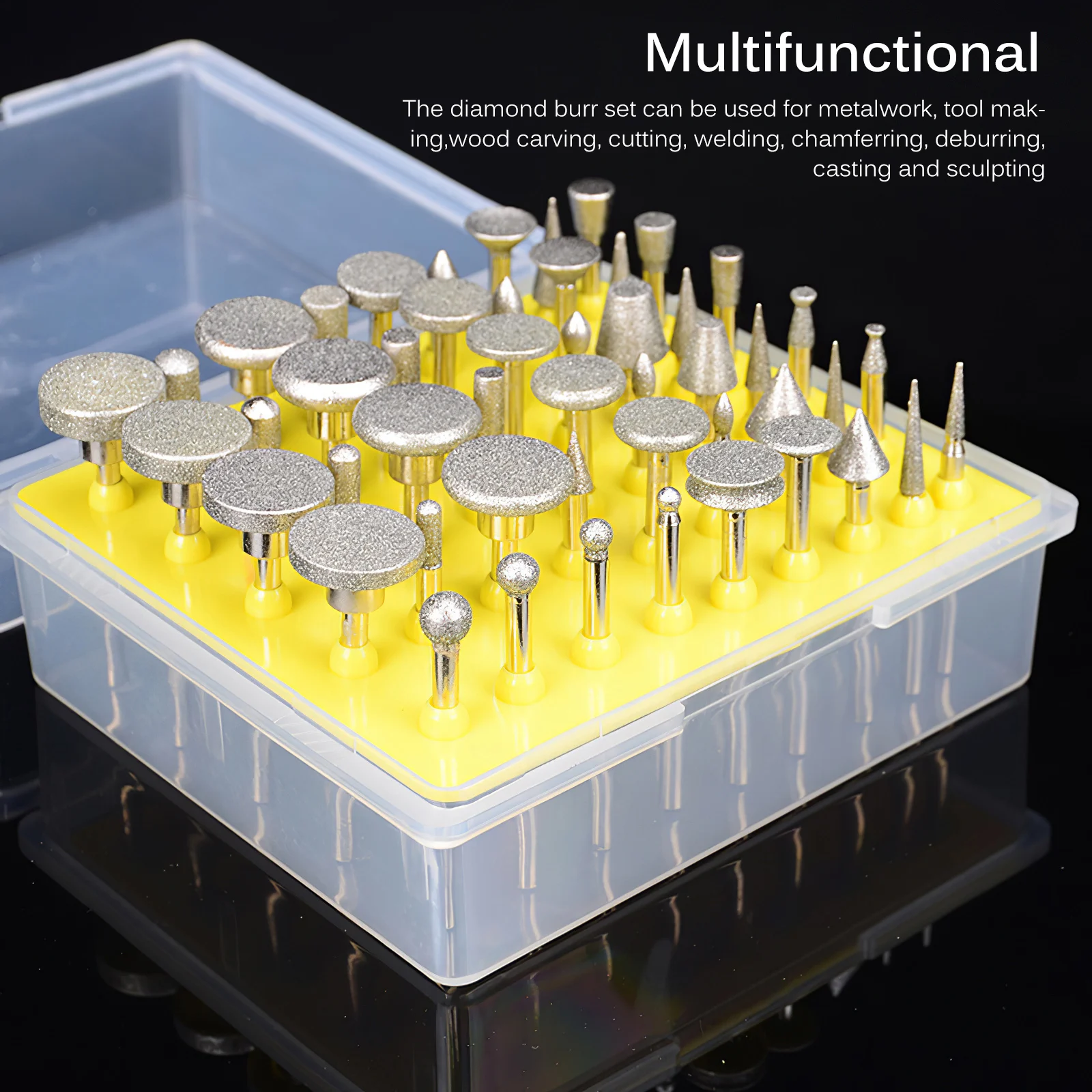 Multifunctional

The diamond burr set can be used for metalwork, tool making,wood carving, cutting, welding, chamferring, deburring, casting and sculpting