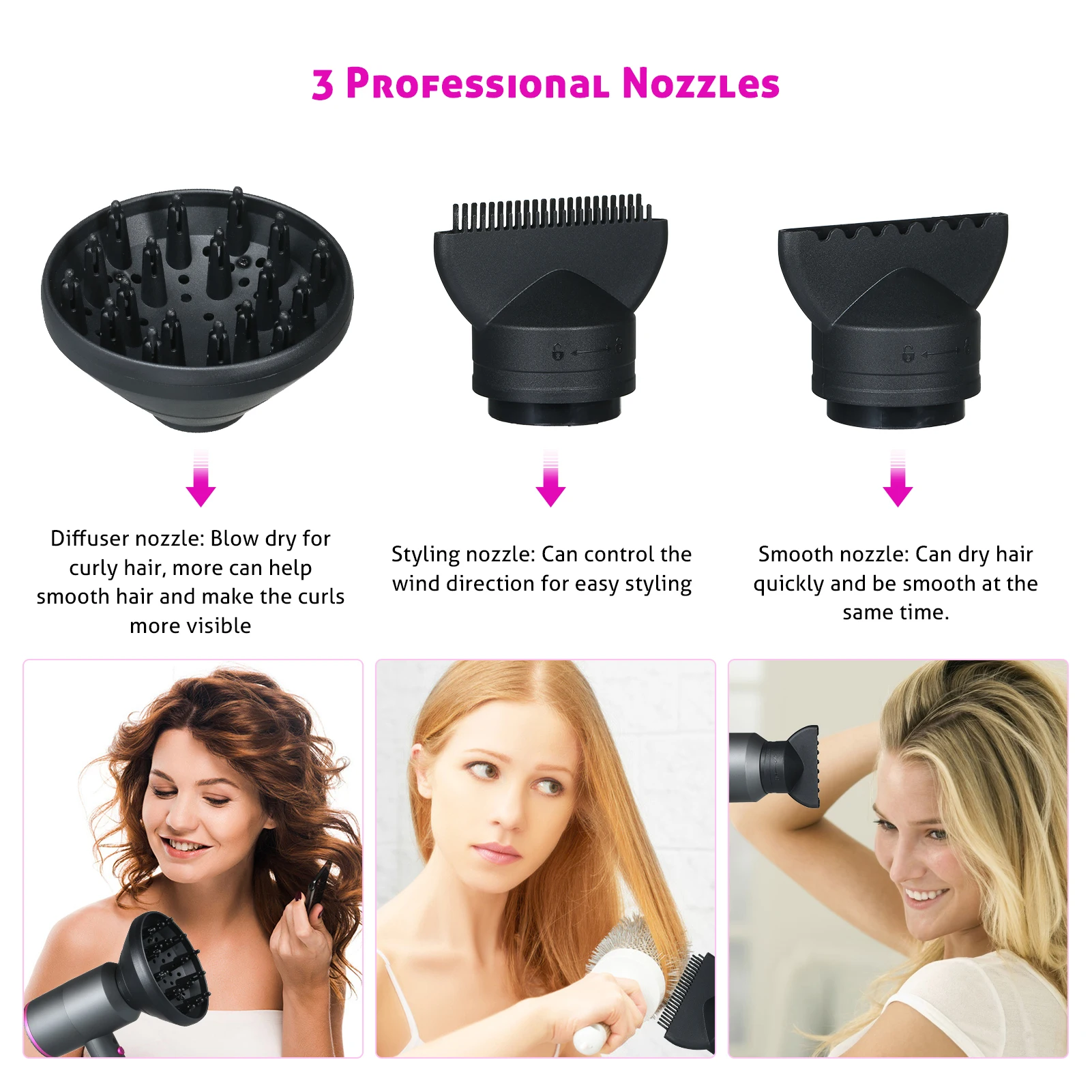 3 Professional Nozzles

Diffuser nozzle: Blow dry for curly hair, more can help smooth hair and make the curls more visible

Styling nozzle: Can control the wind direction for easy styling

Smooth nozzle: Can dry hair quickly and be smooth at the same time.