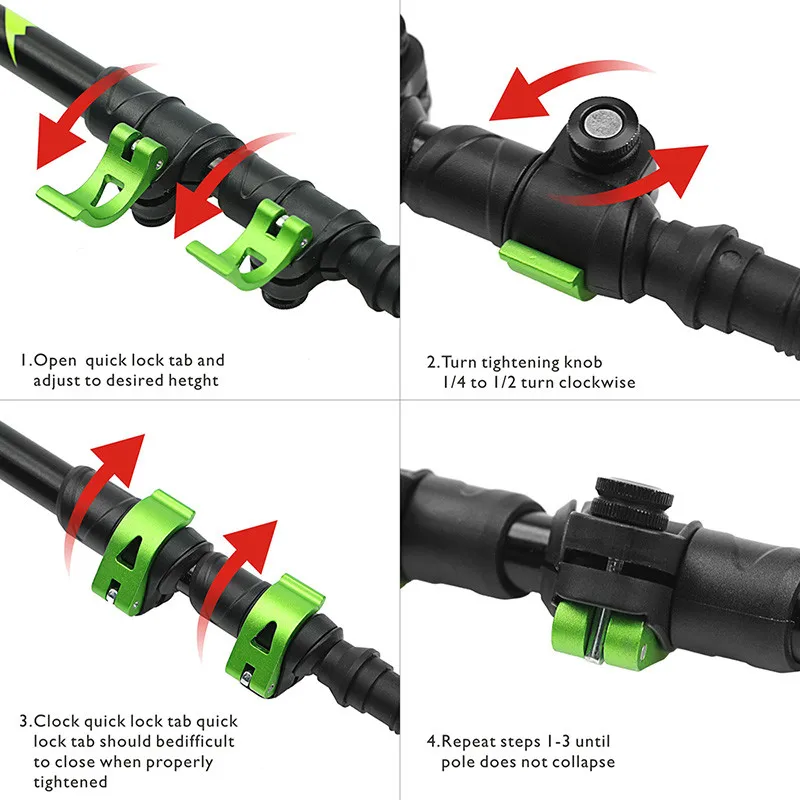 1.Open quick lock tab and adjust to desired hetght

2.Turn tightening knob 1/4 to 1/2 turn clockwise

3.Clock quick lock tab quick lock tab should bedifficult to close when properly tightened

4.Repeat steps 1-3 until pole does not collapse