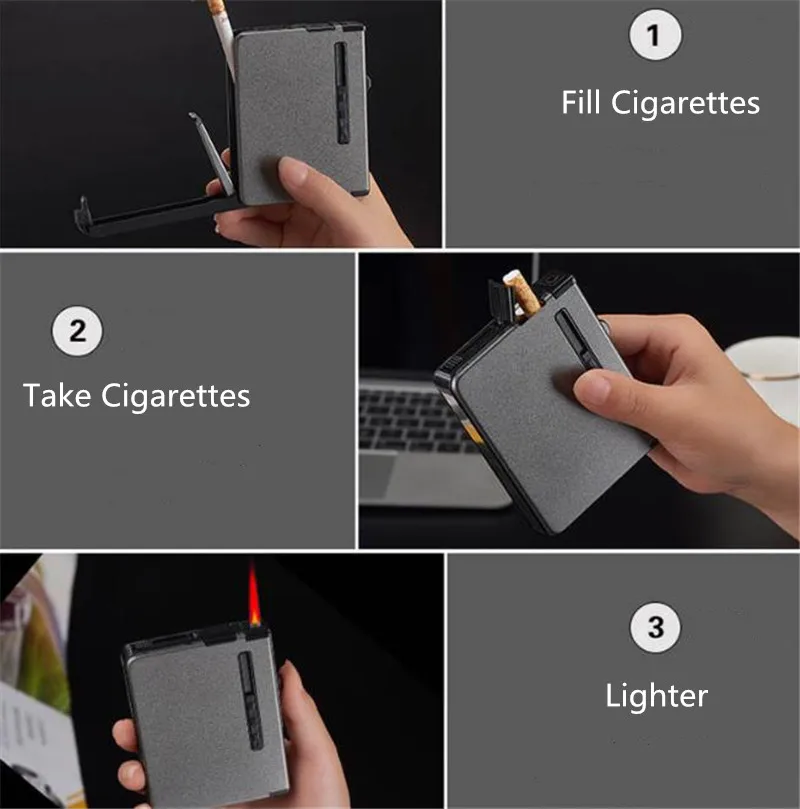 1
Fill Cigarettes

2
Take Cigarettes

3
Lighter