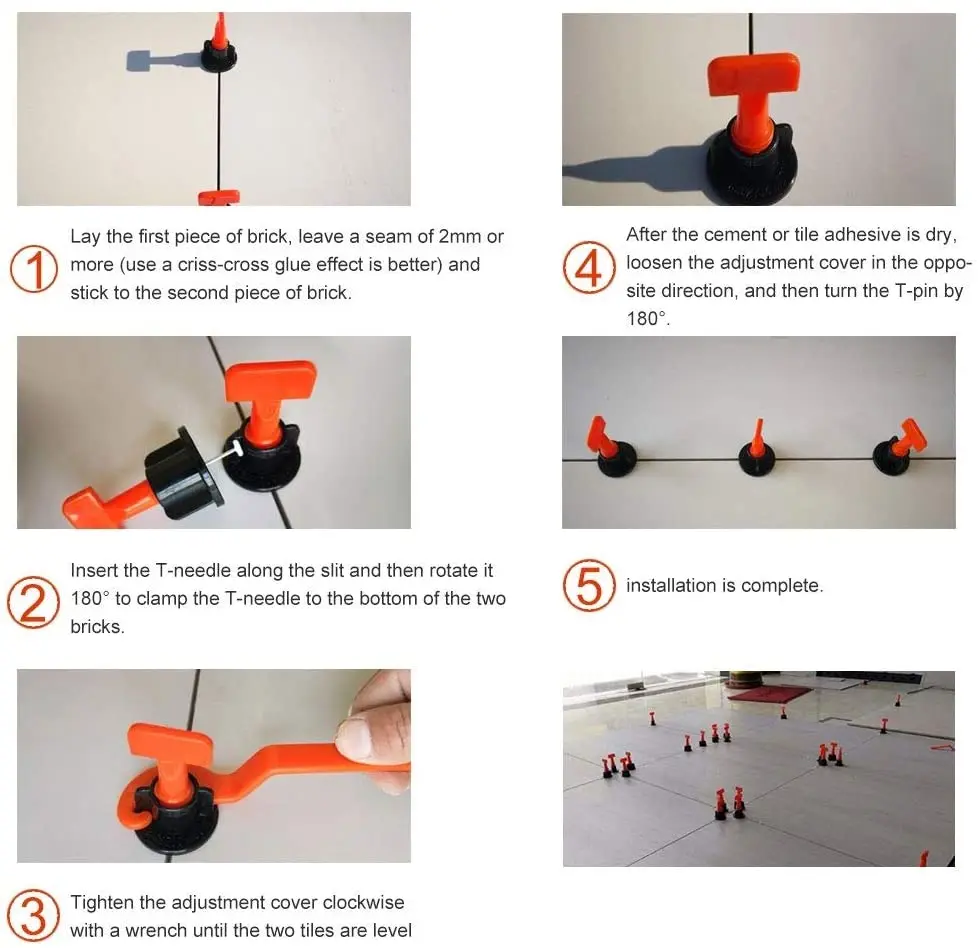 1 Lay the first piece of brick, leave a seam of 2mm or more (use a criss-cross glue effect is better) and stick to the second piece of brick.

2 Insert the T-needle along the slit and then rotate it 180° to clamp the T-needle to the bottom of the two bricks.

3 Tighten the adjustment cover clockwise with a wrench until the two tiles are level

4 After the cement or tile adhesive is dry, loosen the adjustment cover in the opposite direction, and then turn the T-pin by 180°.

5 installation is complete.