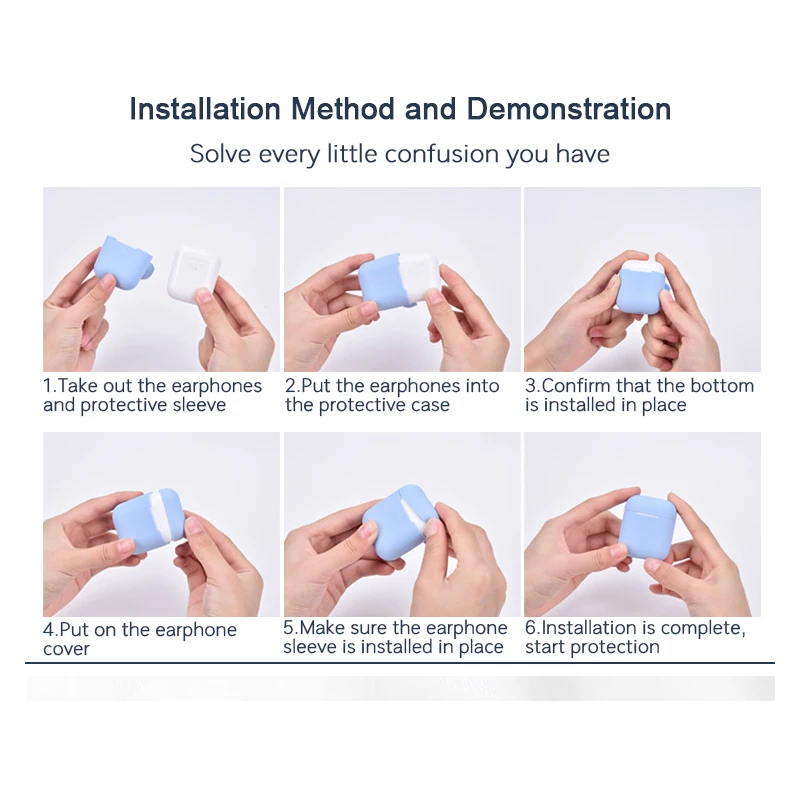 Installation Method and Demonstration

Solve every little confusion you have

1.Take out the earphones and protective sleeve

2.Put the earphones into the protective case

3.Confirm that the bottom is installed in place

4.Put on the earphone cover

5.Make sure the earphone sleeve is installed in place

6.Installation is complete, start protection