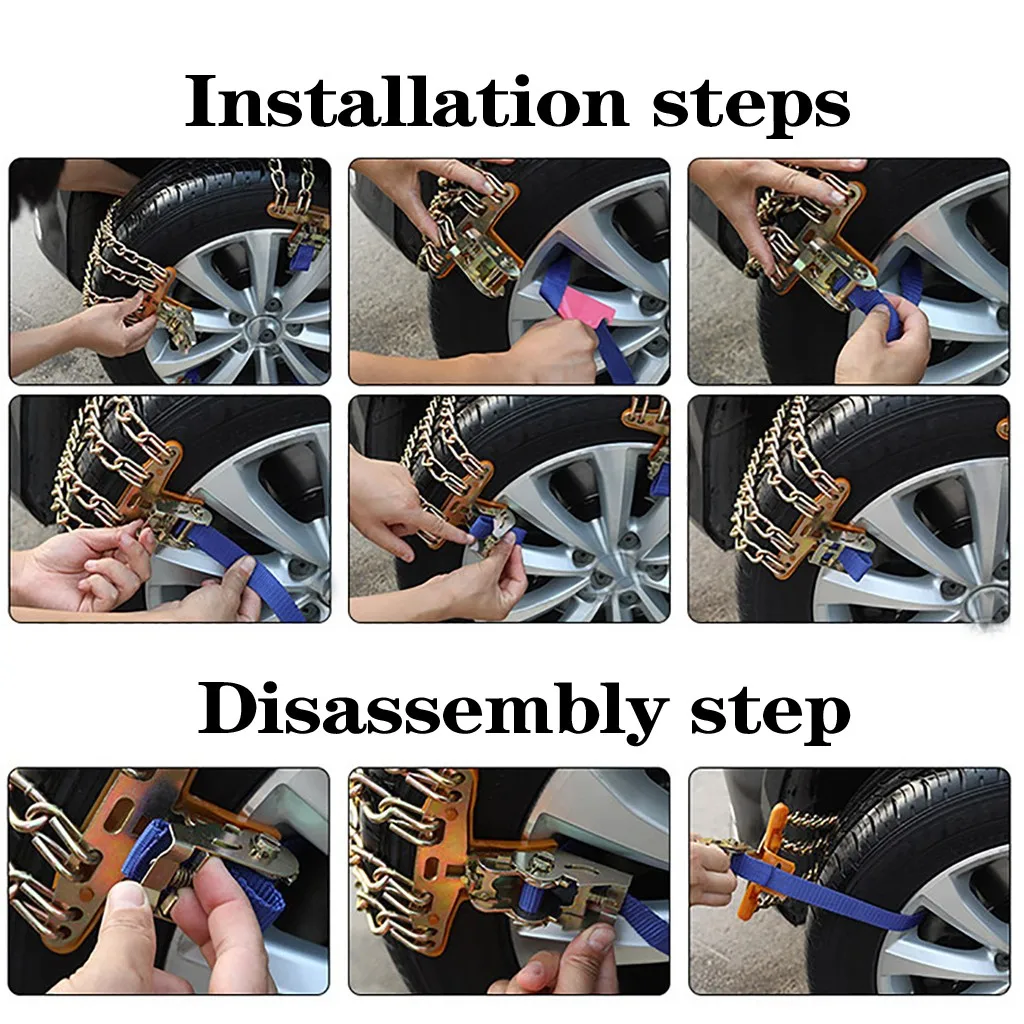 Installation steps

Disassembly step