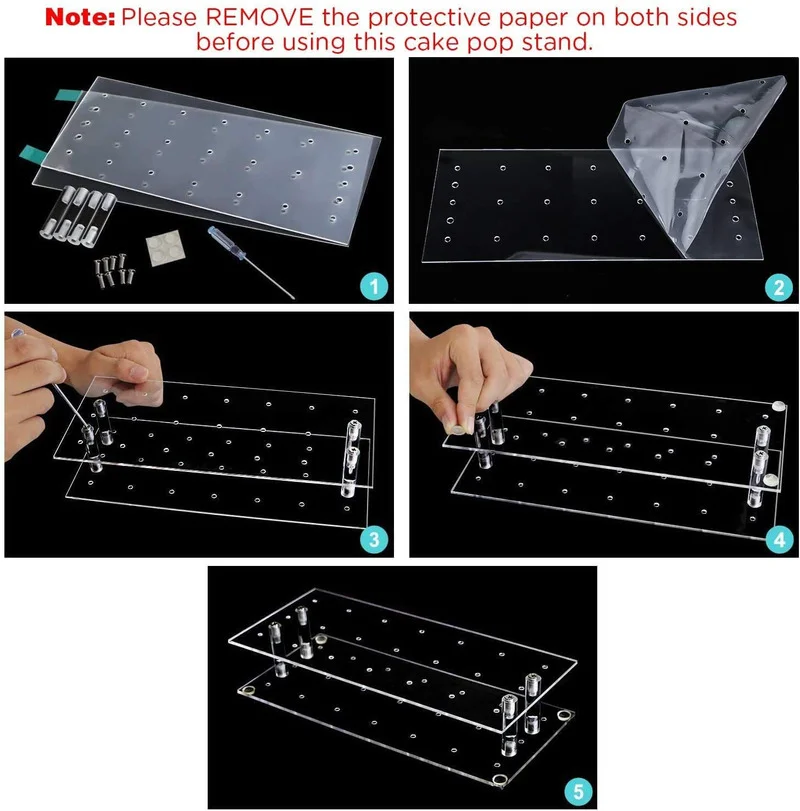 Note: Please REMOVE the protective paper on both sides before using this cake pop stand.

1

2

3

4

5