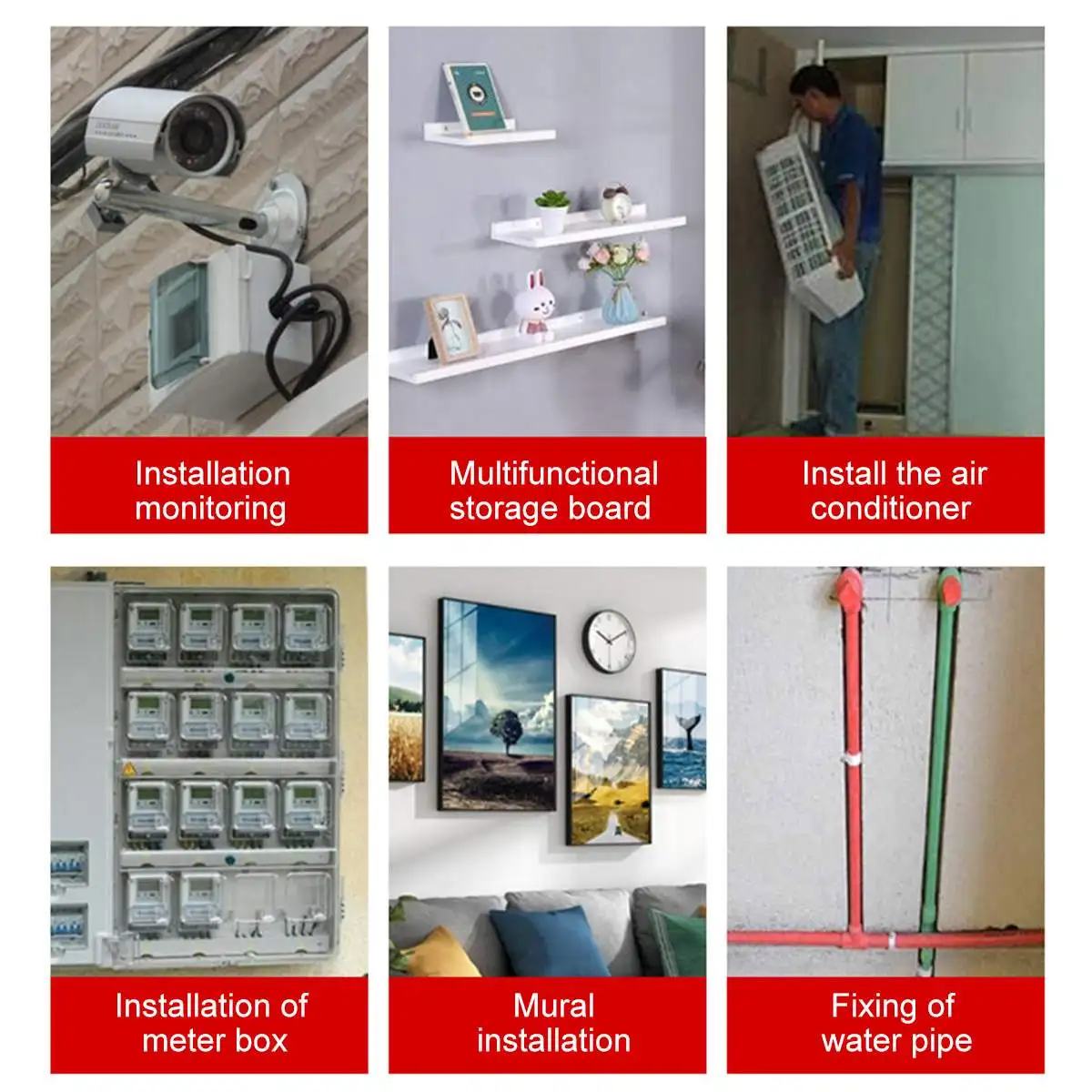 Installation monitoring

Multifunctional storage board

Install the air conditioner

Installation of meter box

Mural installation

Fixing of water pipe