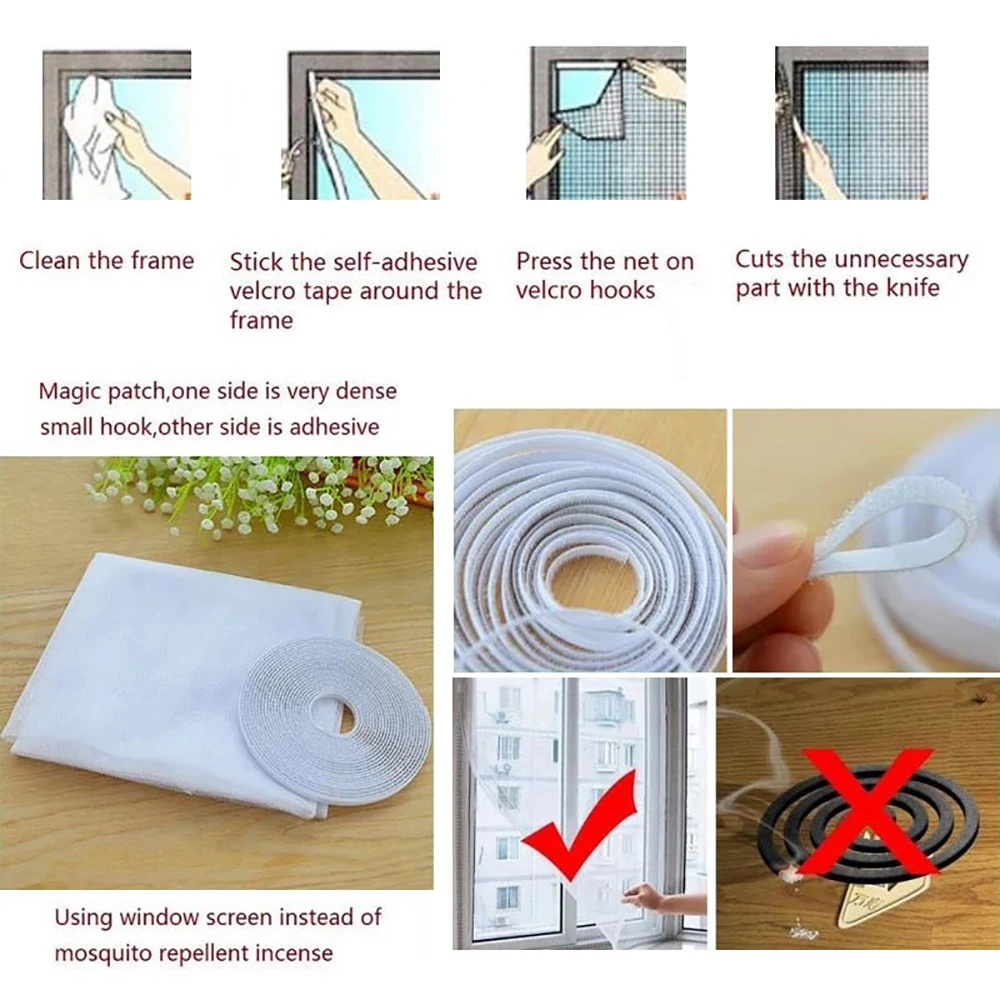 Clean the frame

Stick the self-adhesive velcro tape around the frame

Press the net on velcro hooks

Cuts the unnecessary part with the knife

Magic patch,one side is very dense small hook,other side is adhesive

Using window screen instead of mosquito repellent incense