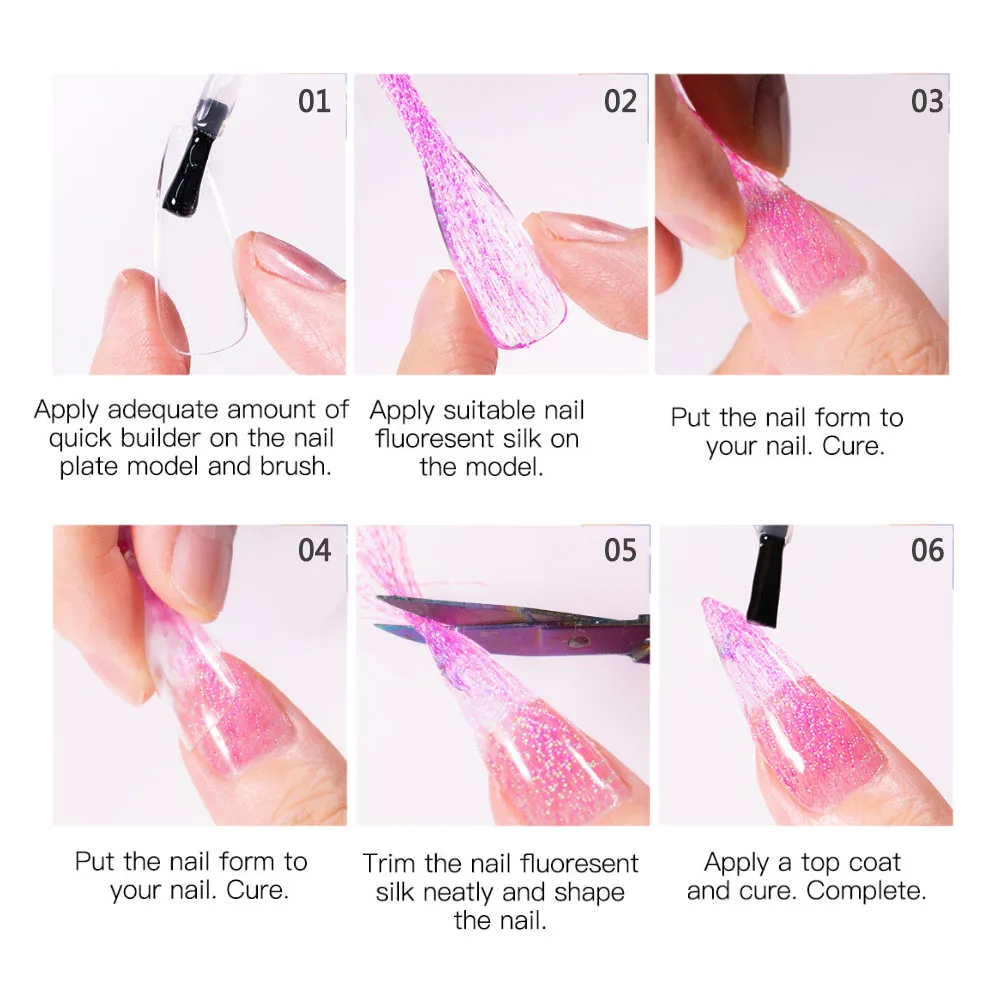 01

Apply adequate amount of quick builder on the nail plate model and brush.

02

Apply suitable nail fluoresent silk on the model.

03

Put the nail form to your nail. Cure.

04

Put the nail form to your nail. Cure.

05

Trim the nail fluoresent silk neatly and shape the nail.

06

Apply a top coat and cure. Complete.