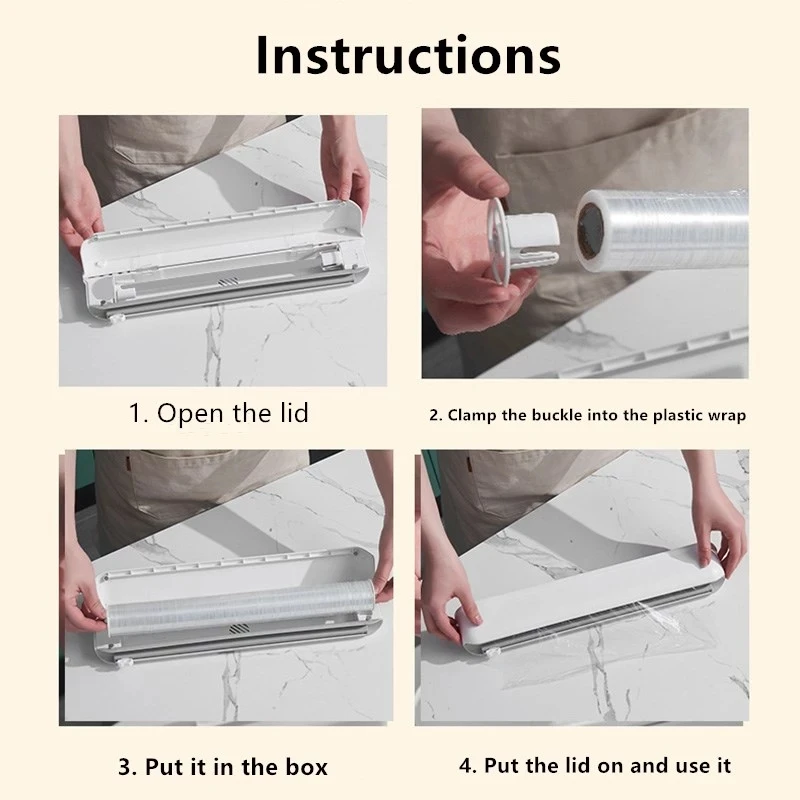 Instructions

1. Open the lid

2. Clamp the buckle into the plastic wrap

3. Put it in the box

4. Put the lid on and use it