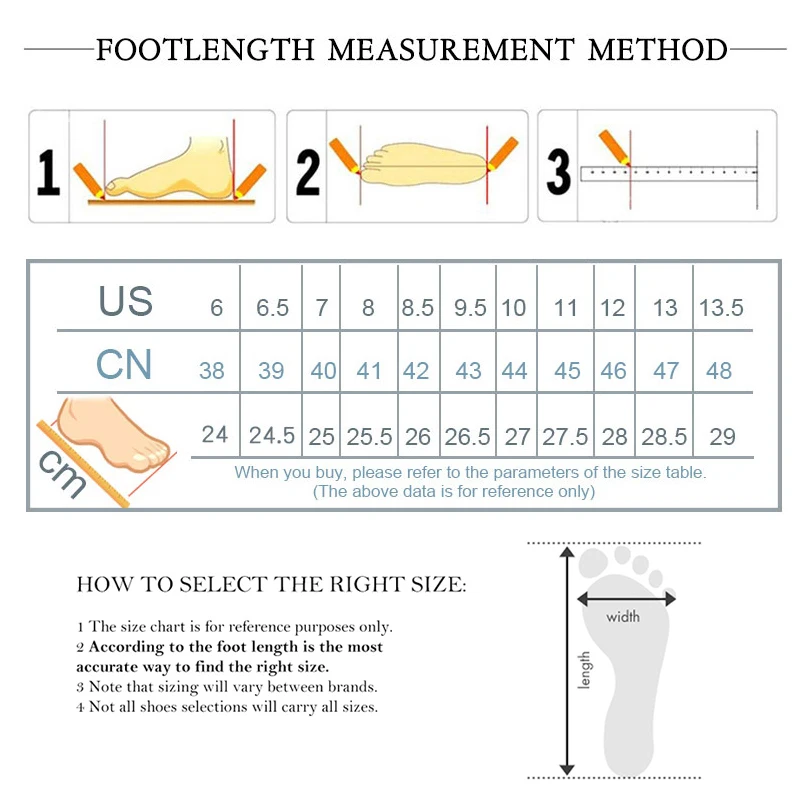 FOOTLENGTH MEASUREMENT METHOD

1

2

3

| US | 6 | 6.5 | 7 | 8 | 8.5 | 9.5 | 10 | 11 | 12 | 13 | 13.5 |
|---|---|---|---|---|---|---|---|---|---|---|---|
| CN | 38 | 39 | 40 | 41 | 42 | 43 | 44 | 45 | 46 | 47 | 48 |
| cm | 24 | 24.5 | 25 | 25.5 | 26 | 26.5 | 27 | 27.5 | 28 | 28.5 | 29 |

When you buy, please refer to the parameters of the size table.
(The above data is for reference only)

HOW TO SELECT THE RIGHT SIZE:

1 The size chart is for reference purposes only.
2 According to the foot length is the most accurate way to find the right size.
3 Note that sizing will vary between brands.
4 Not all shoes selections will carry all sizes.

width

length