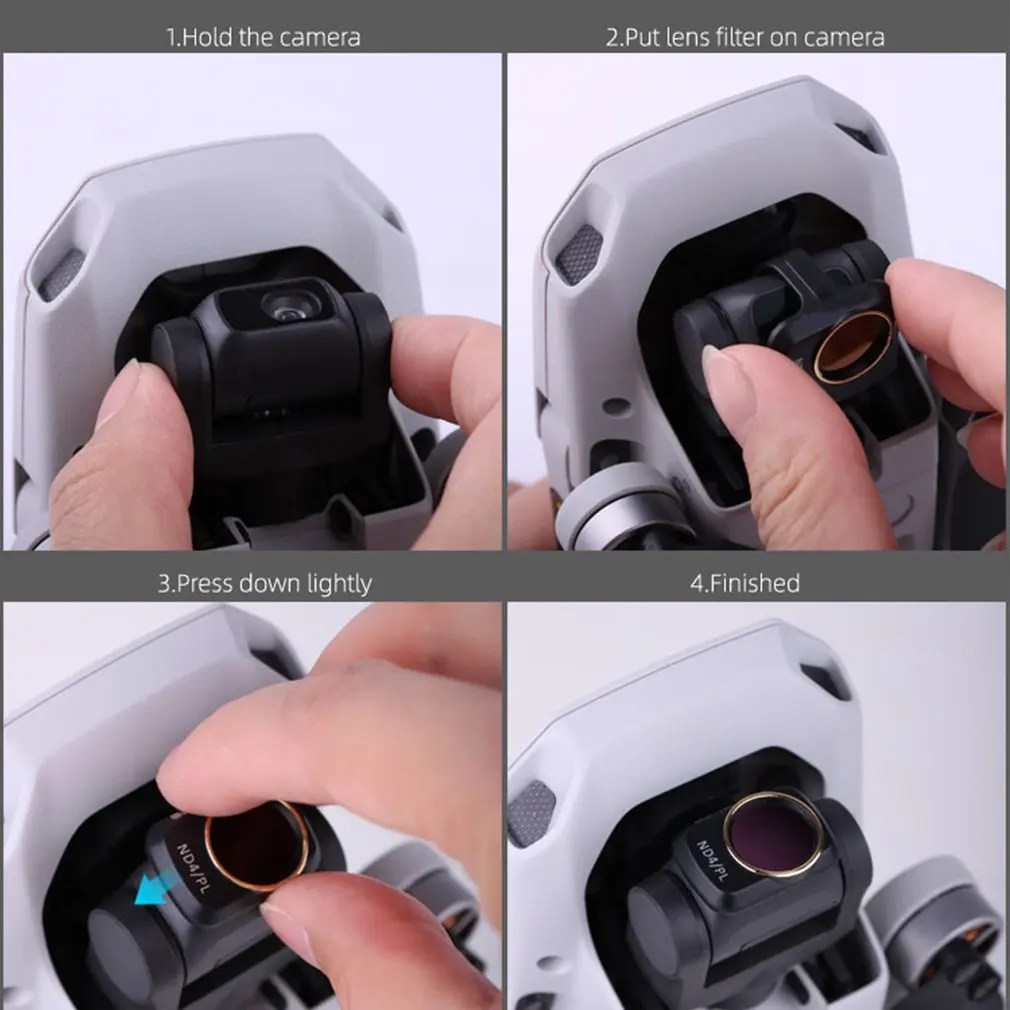 1.Hold the camera

2.Put lens filter on camera

3.Press down lightly

ND4/PL

4.Finished

ND4/PL