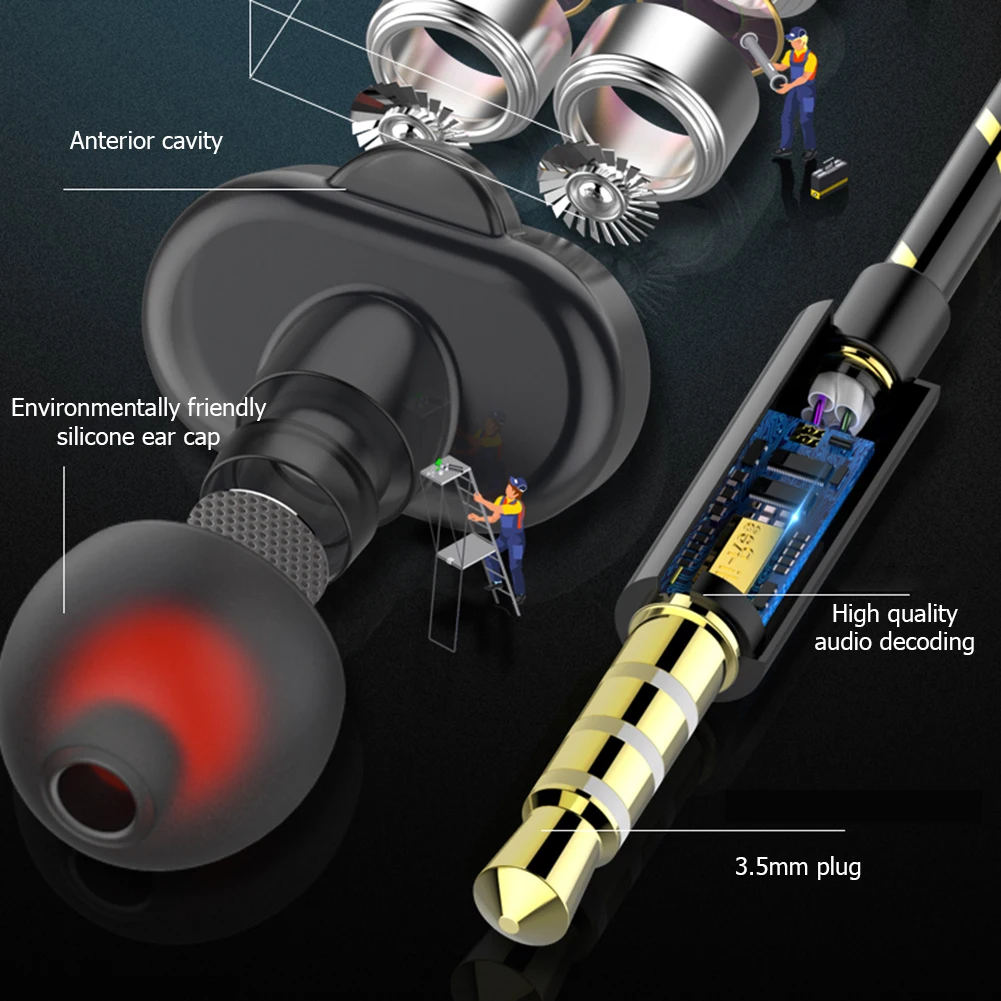 Anterior cavity

Environmentally friendly silicone ear cap

High quality audio decoding

3.5mm plug