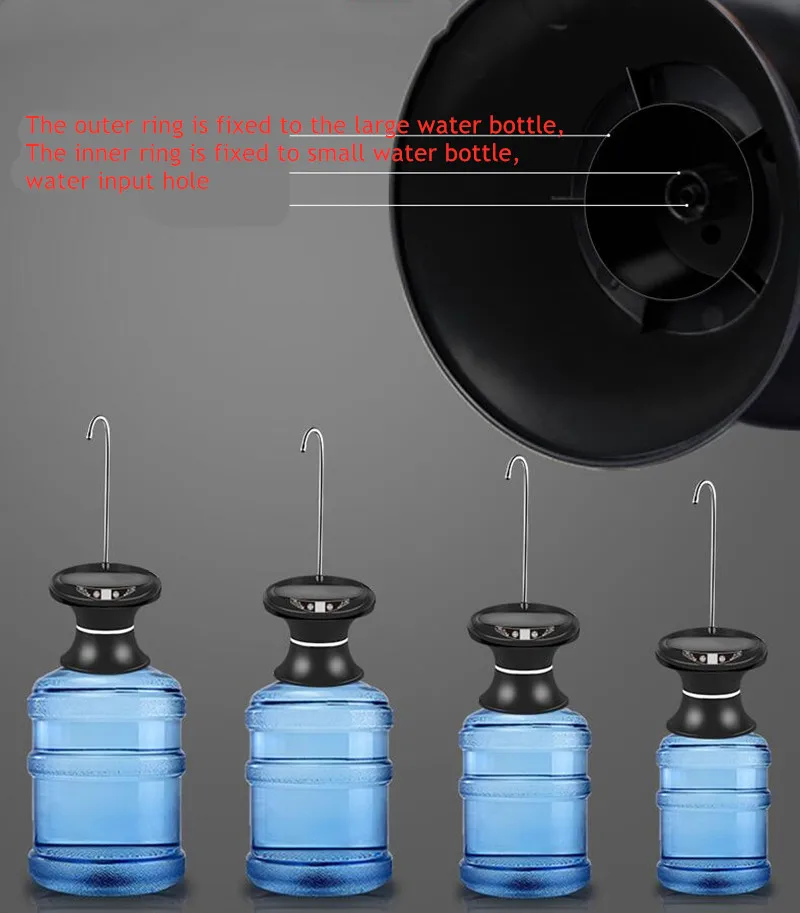 The outer ring is fixed to the large water bottle,
The inner ring is fixed to small water bottle,
water input hole