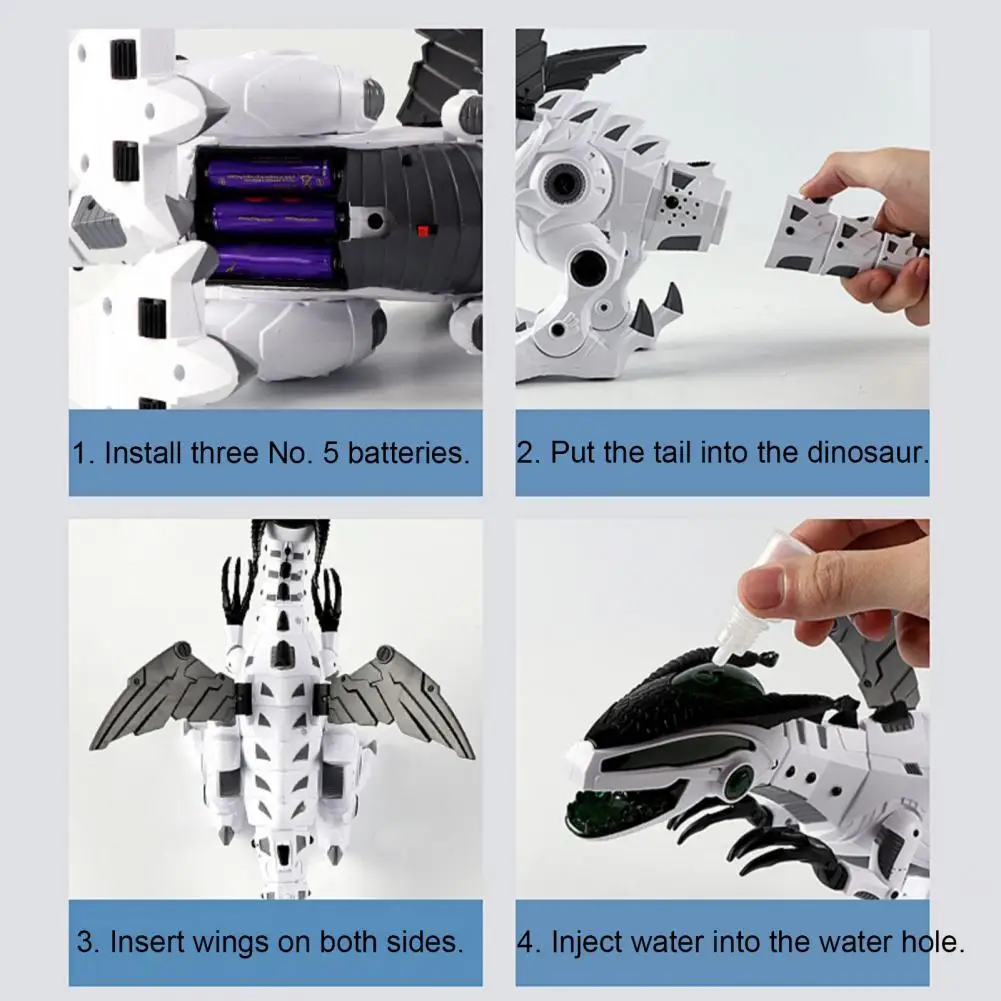 1. Install three No. 5 batteries.

2. Put the tail into the dinosaur.

3. Insert wings on both sides.

4. Inject water into the water hole.