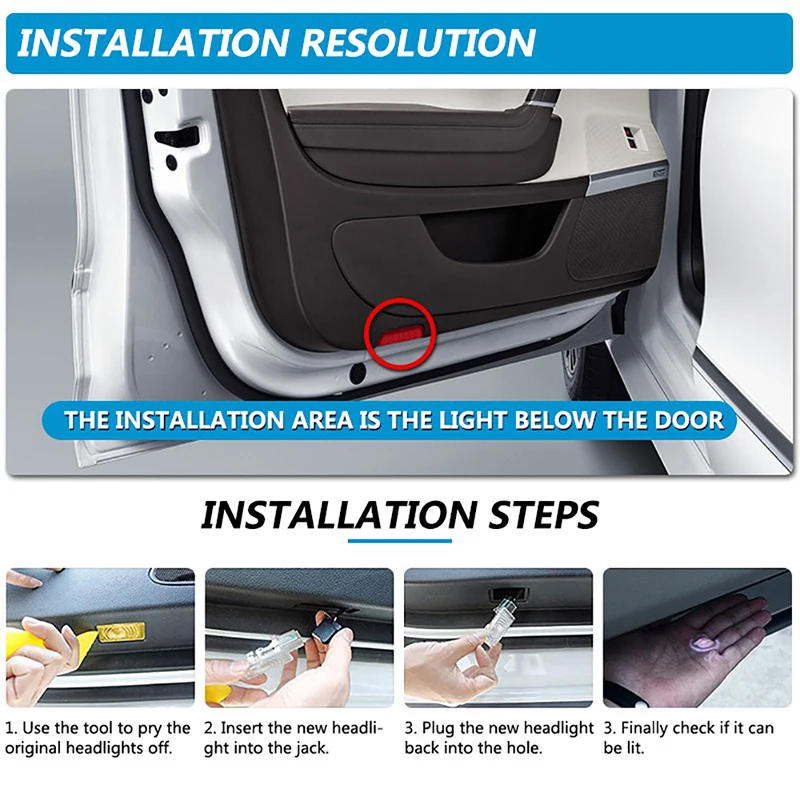 INSTALLATION RESOLUTION

THE INSTALLATION AREA IS THE LIGHT BELOW THE DOOR

INSTALLATION STEPS

1. Use the tool to pry the original headlights off.

2. Insert the new headlight into the jack.

3. Plug the new headlight back into the hole.

3. Finally check if it can be lit.