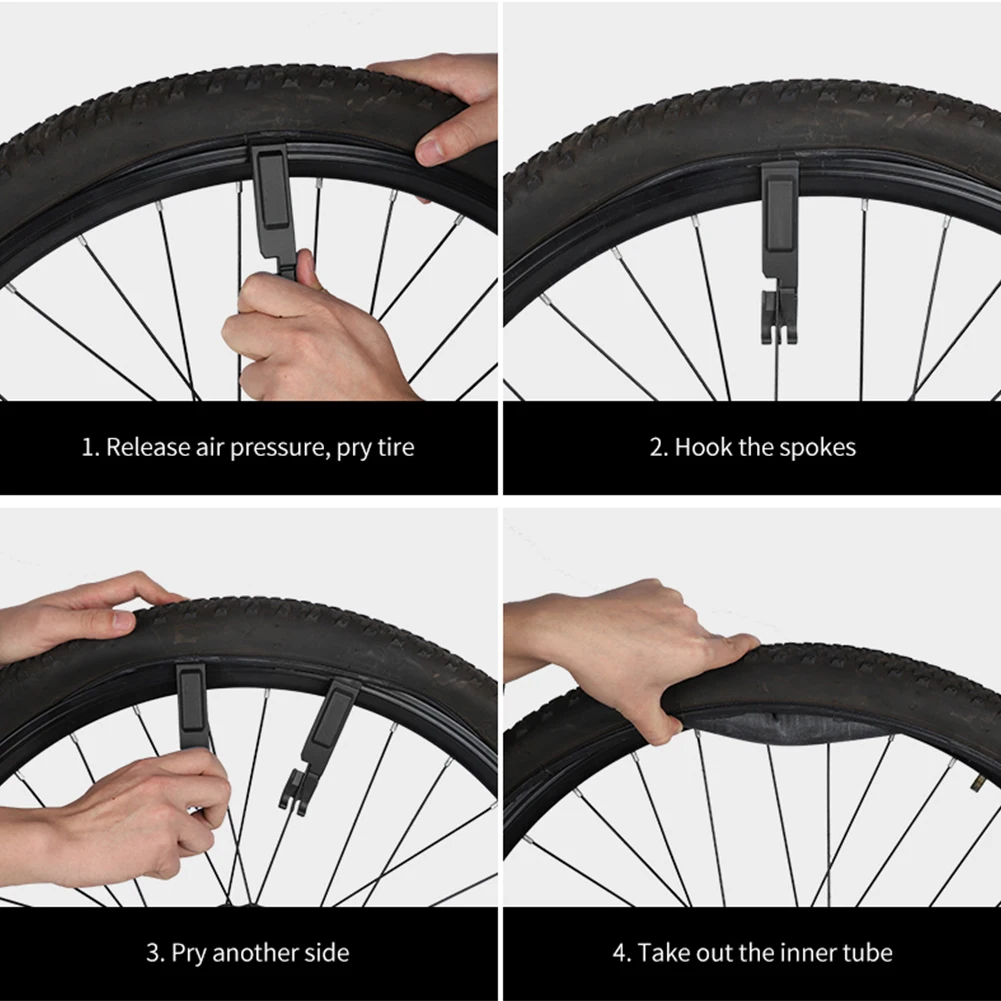 1. Release air pressure, pry tire

2. Hook the spokes

3. Pry another side

4. Take out the inner tube