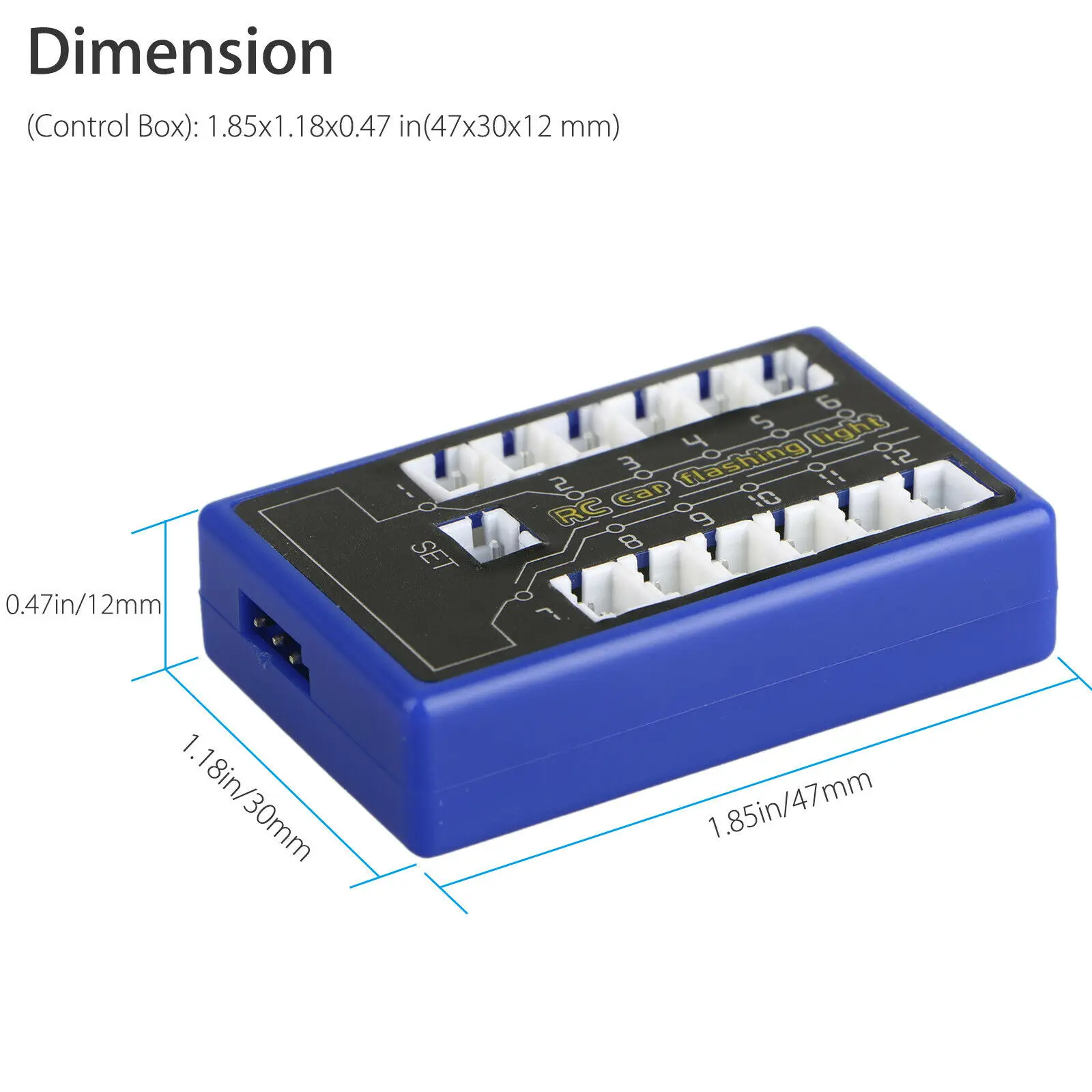 Dimension

(Control Box): 1.85x1.18x0.47 in(47x30x12 mm)

1 2 3 4 5 6

RC car flashing light

SET

7 8 9 10 11 12

0.47in/12mm

1.18in/30mm

1.85in/47mm