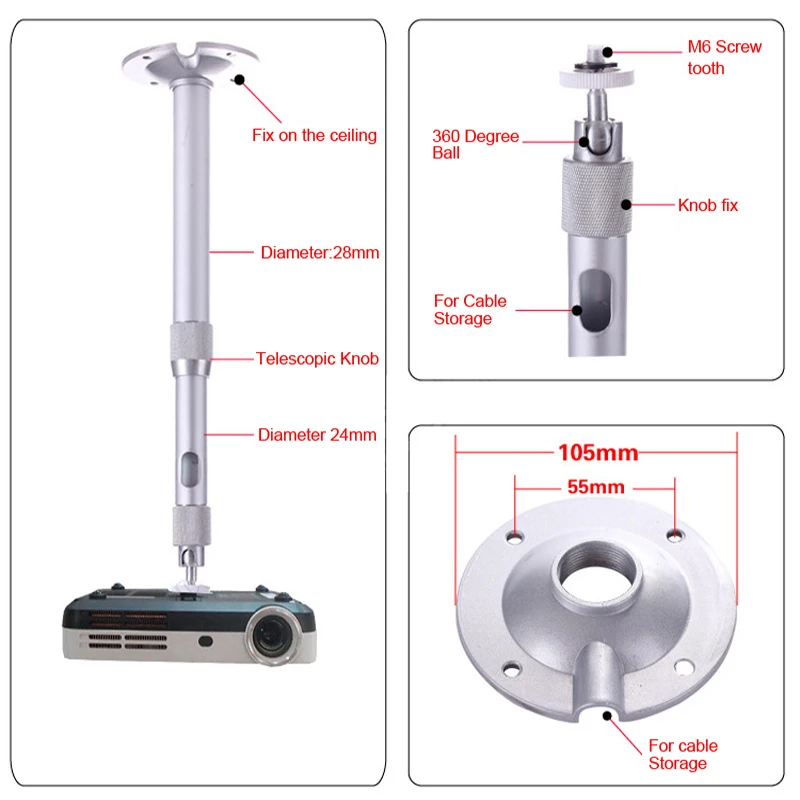 Fix on the ceiling

Diameter:28mm

Telescopic Knob

Diameter 24mm

M6 Screw tooth

360 Degree Ball

Knob fix

For Cable Storage

105mm

55mm

For cable Storage