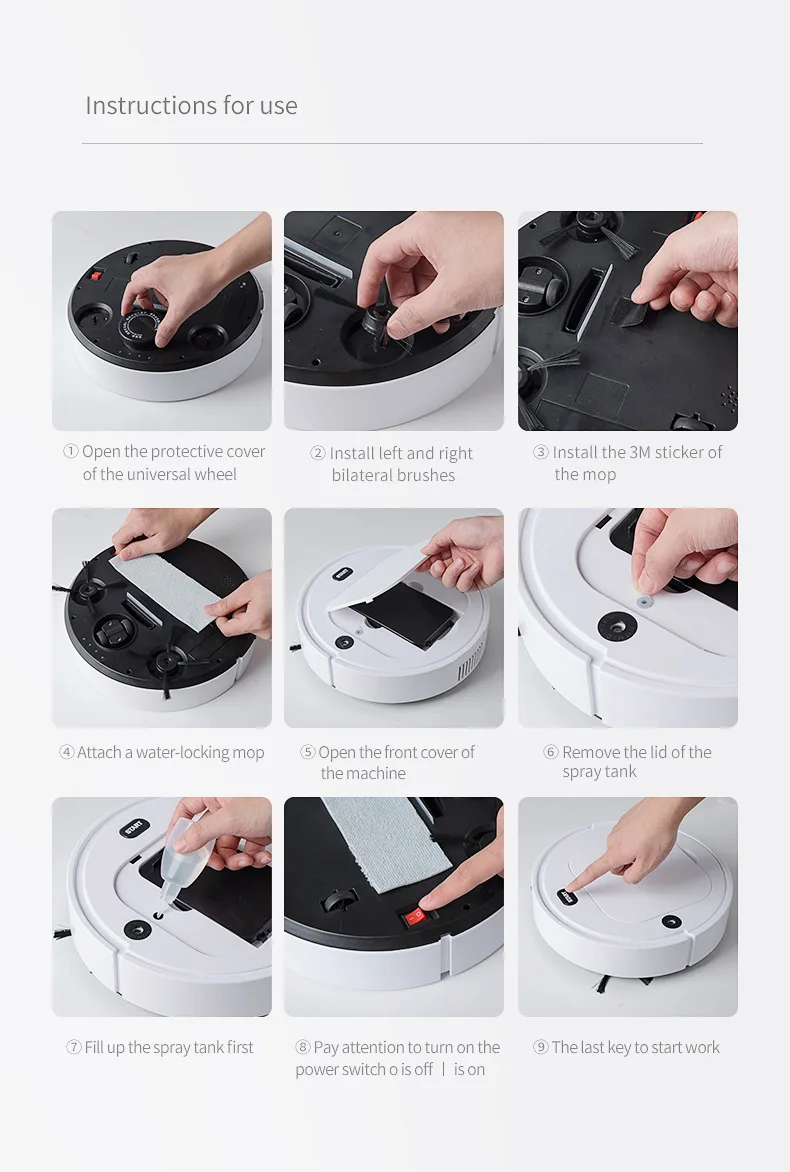 Instructions for use

① Open the protective cover of the universal wheel

② Install left and right bilateral brushes

③ Install the 3M sticker of the mop

④ Attach a water-locking mop

⑤ Open the front cover of the machine

⑥ Remove the lid of the spray tank

⑦ Fill up the spray tank first

⑧ Pay attention to turn on the power switch o is off | is on

⑨ The last key to start work