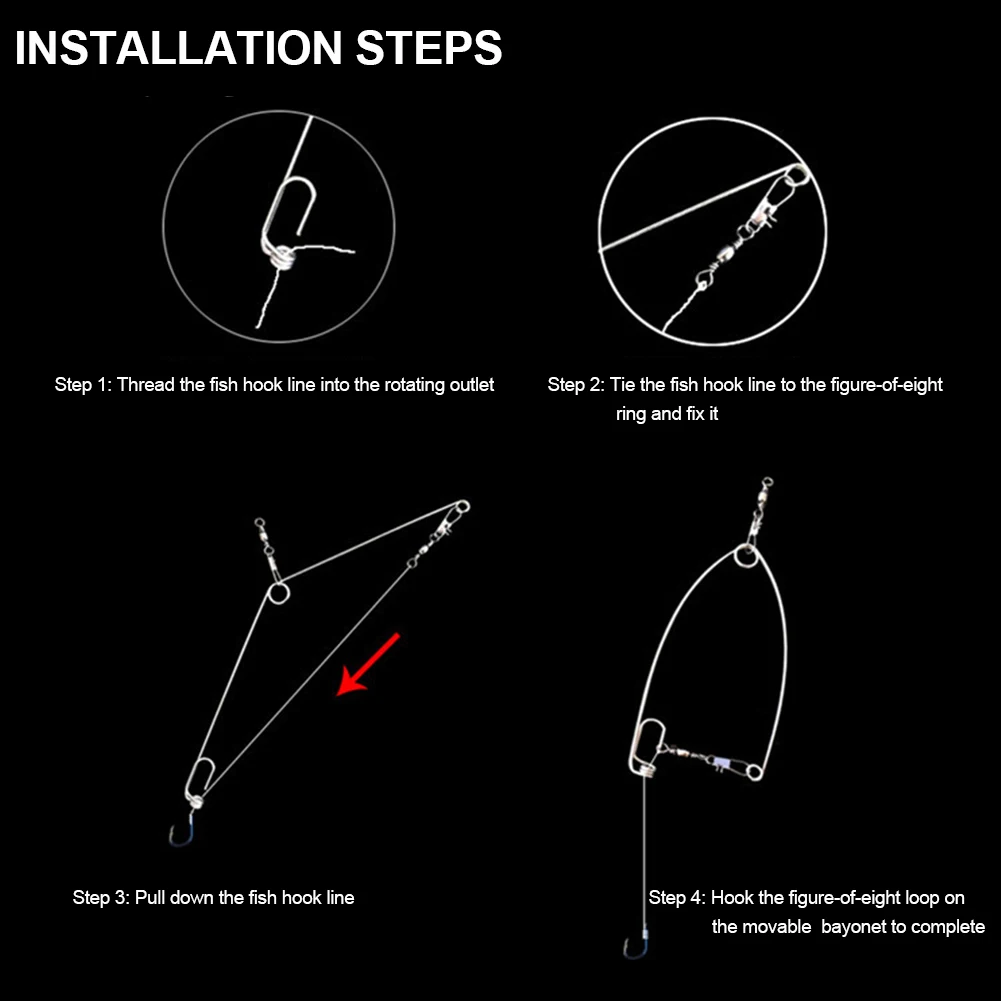 INSTALLATION STEPS

Step 1: Thread the fish hook line into the rotating outlet

Step 2: Tie the fish hook line to the figure-of-eight ring and fix it

Step 3: Pull down the fish hook line

Step 4: Hook the figure-of-eight loop on the movable bayonet to complete