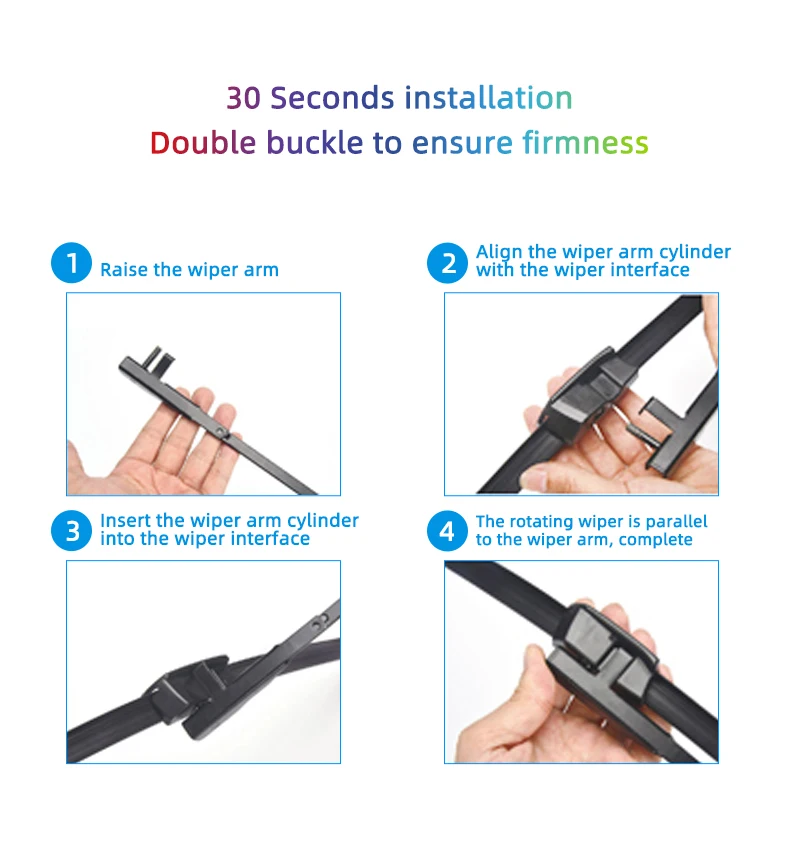 30 Seconds installation
Double buckle to ensure firmness

1 Raise the wiper arm

2 Align the wiper arm cylinder with the wiper interface

3 Insert the wiper arm cylinder into the wiper interface

4 The rotating wiper is parallel to the wiper arm, complete