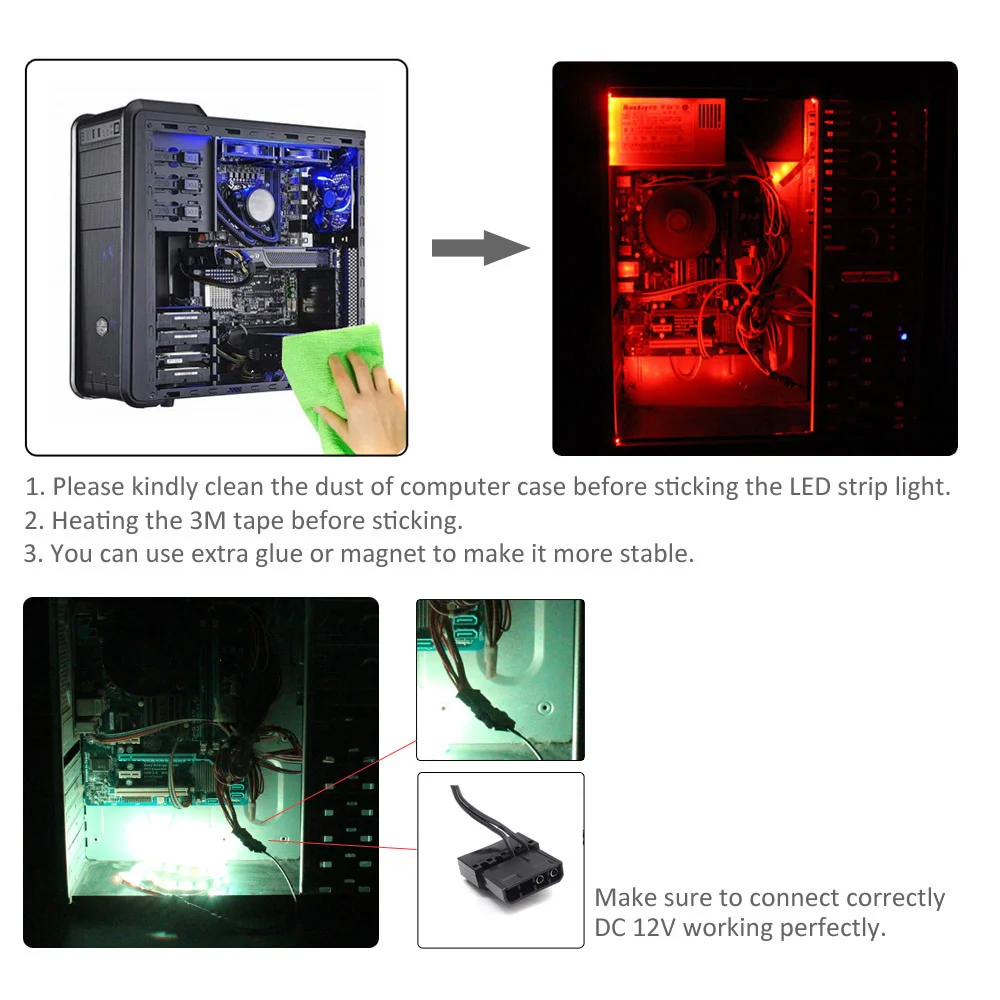 1. Please kindly clean the dust of computer case before sticking the LED strip light.
2. Heating the 3M tape before sticking.
3. You can use extra glue or magnet to make it more stable.

Make sure to connect correctly DC 12V working perfectly.