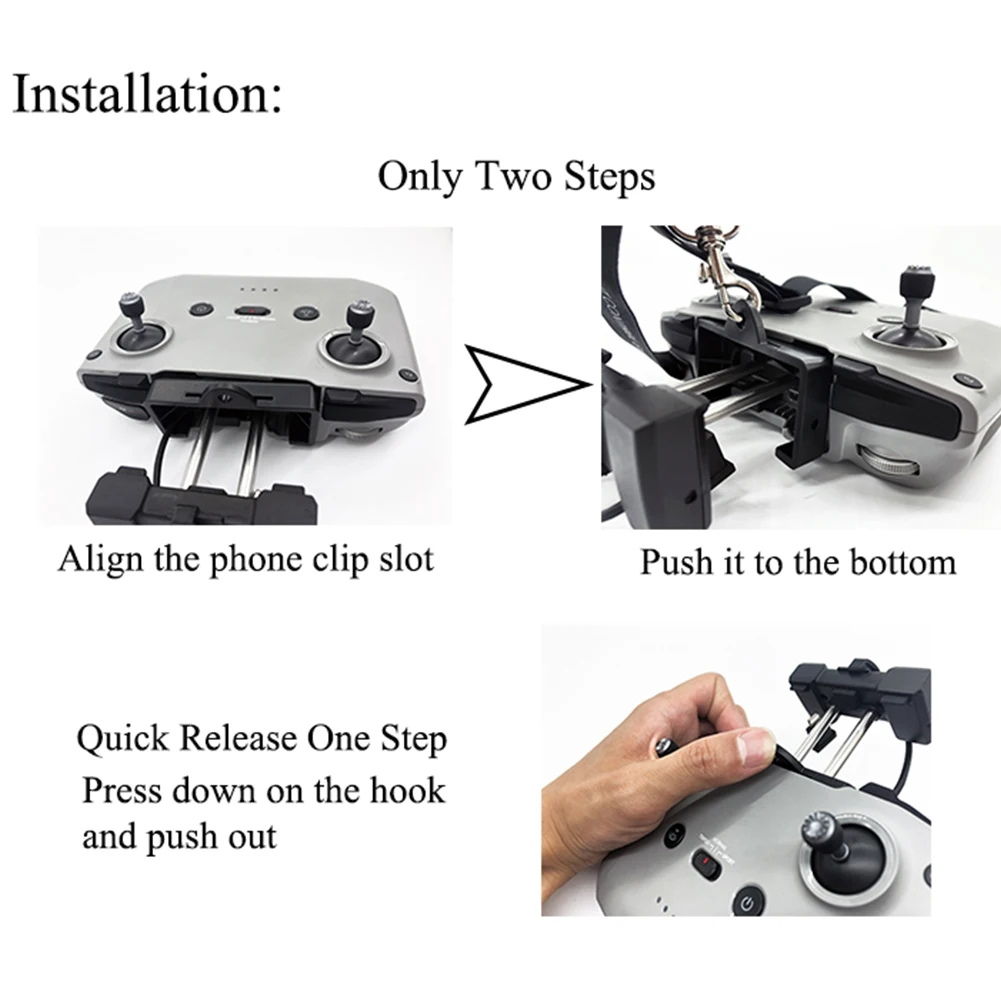 Installation:

Only Two Steps

Align the phone clip slot

Push it to the bottom

Quick Release One Step
Press down on the hook and push out