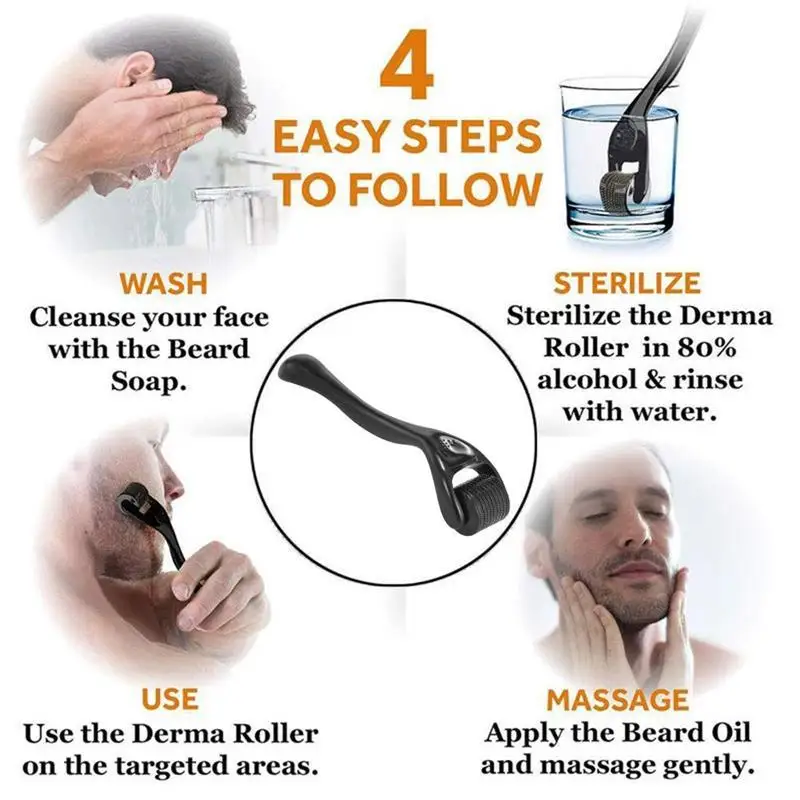 4
EASY STEPS
TO FOLLOW

WASH
Cleanse your face with the Beard Soap.

STERILIZE
Sterilize the Derma Roller in 80% alcohol & rinse with water.

USE
Use the Derma Roller on the targeted areas.

MASSAGE
Apply the Beard Oil and massage gently.