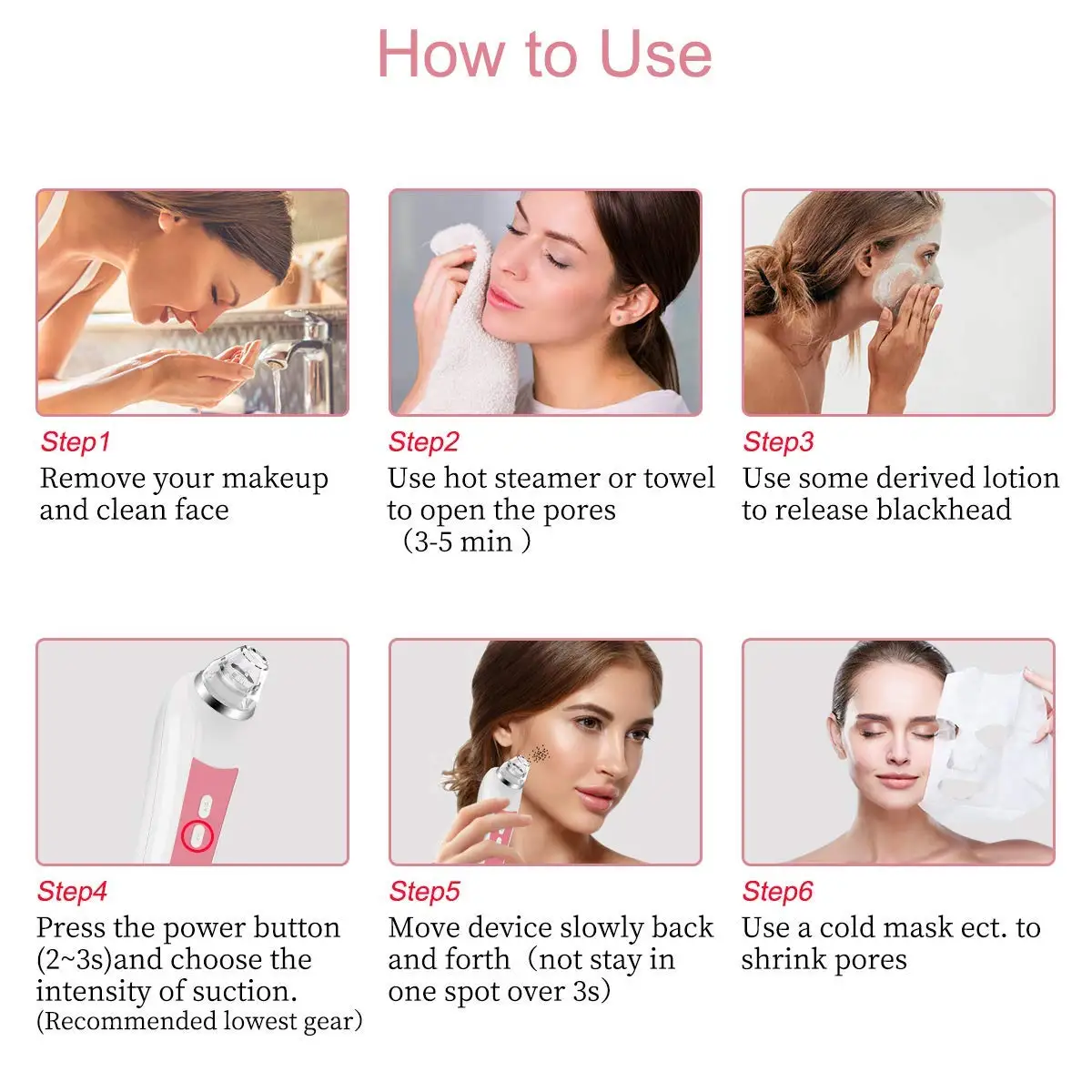 How to Use

Step1
Remove your makeup and clean face

Step2
Use hot steamer or towel to open the pores （3-5 min ）

Step3
Use some derived lotion to release blackhead

Step4
Press the power button (2~3s)and choose the intensity of suction. (Recommended lowest gear)

Step5
Move device slowly back and forth（not stay in one spot over 3s)

Step6
Use a cold mask ect. to shrink pores