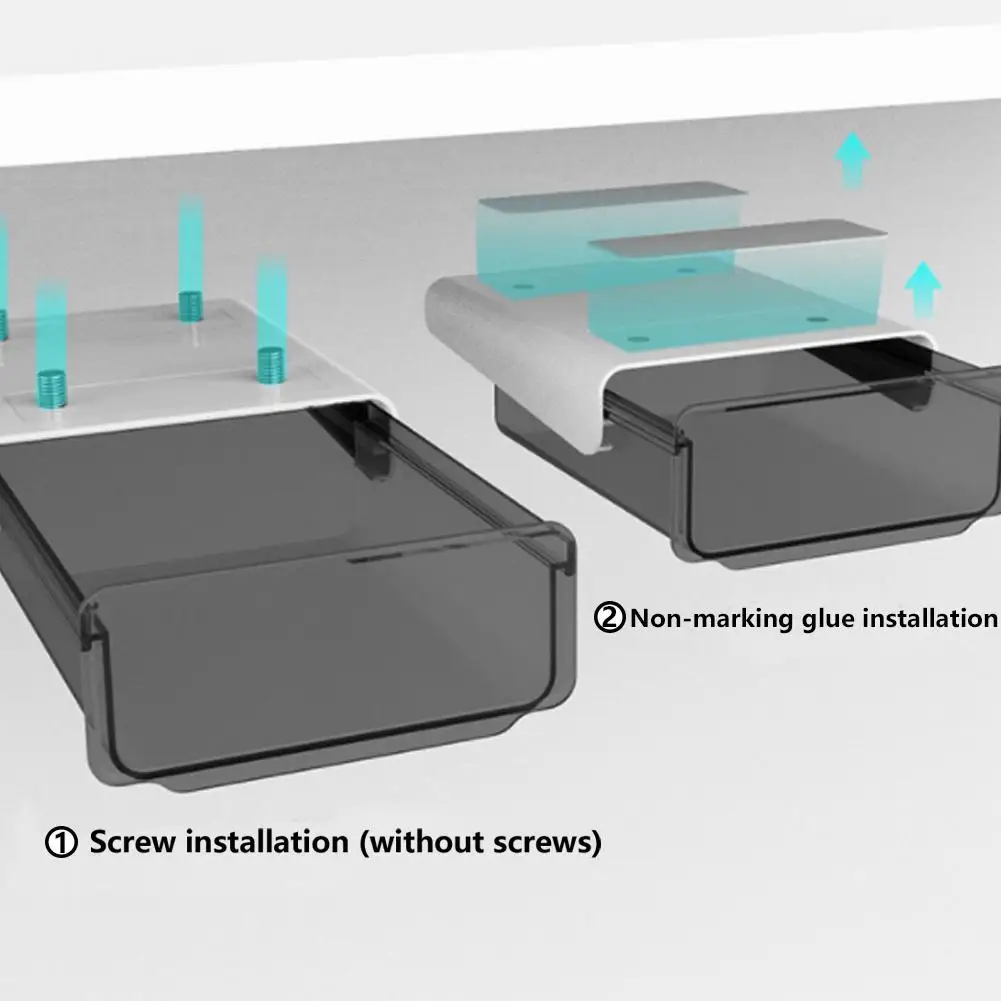 ②Non-marking glue installation

① Screw installation (without screws)