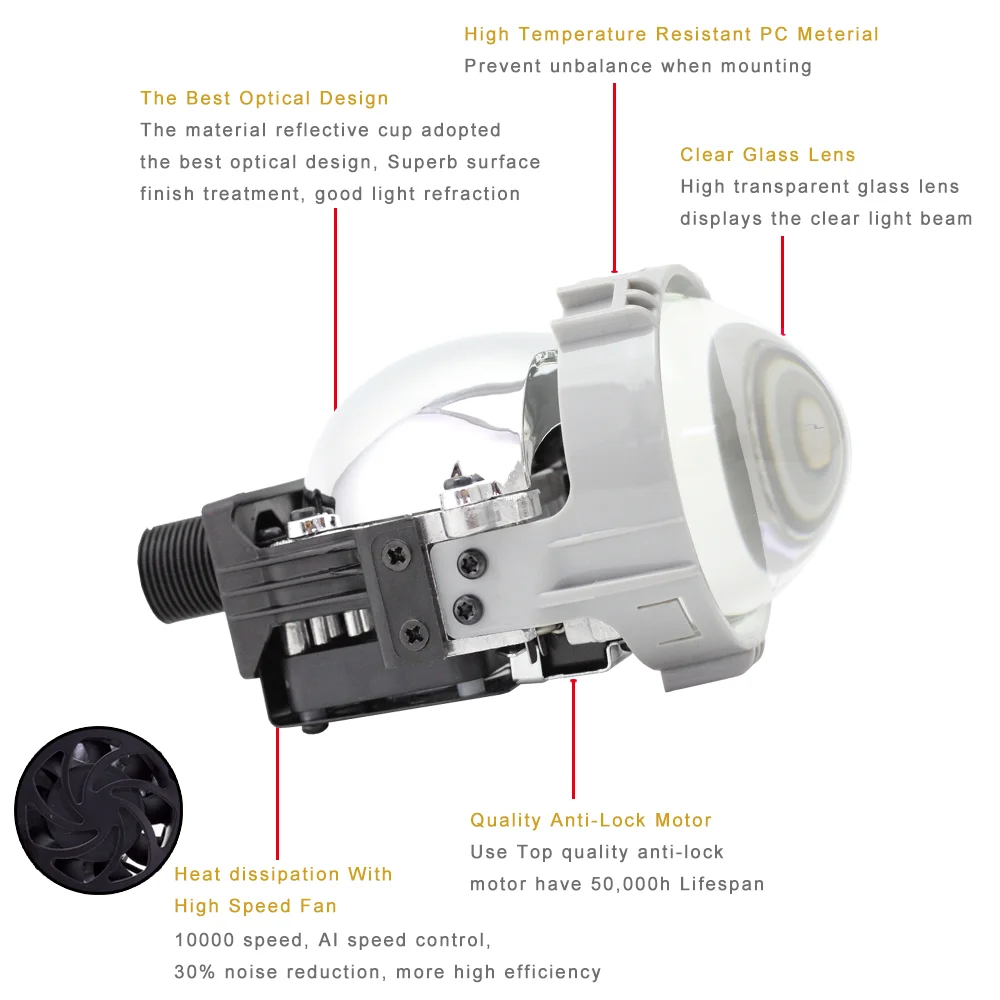 High Temperature Resistant PC Meterial
Prevent unbalance when mounting

The Best Optical Design
The material reflective cup adopted the best optical design, Superb surface finish treatment, good light refraction

Clear Glass Lens
High transparent glass lens displays the clear light beam

Quality Anti-Lock Motor
Use Top quality anti-lock motor have 50,000h Lifespan

Heat dissipation With High Speed Fan
10000 speed, AI speed control, 30% noise reduction, more high efficiency