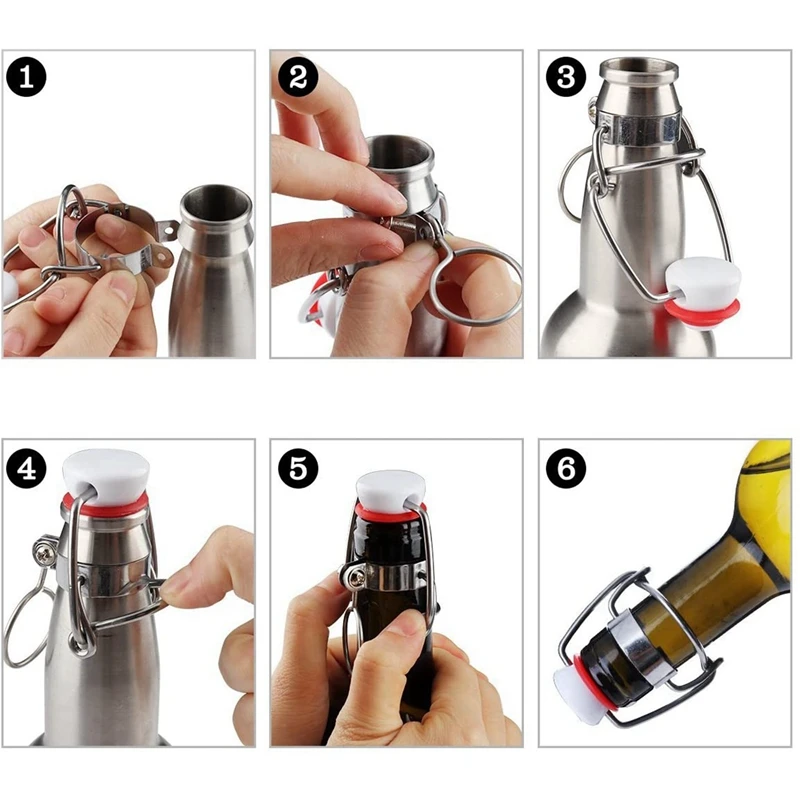 1

2

3

4

5

6