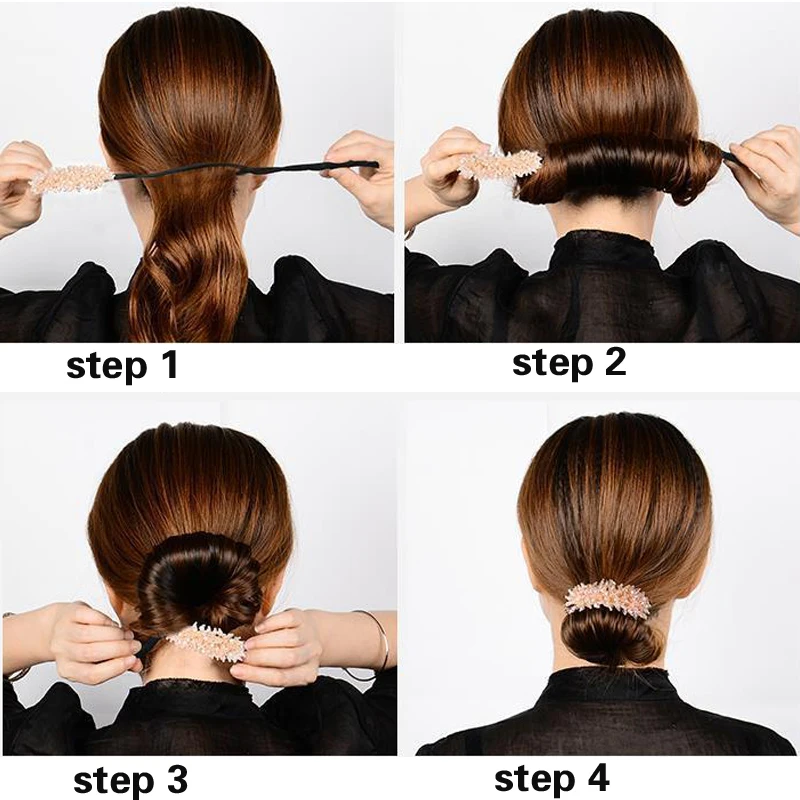 step 1

step 2

step 3

step 4