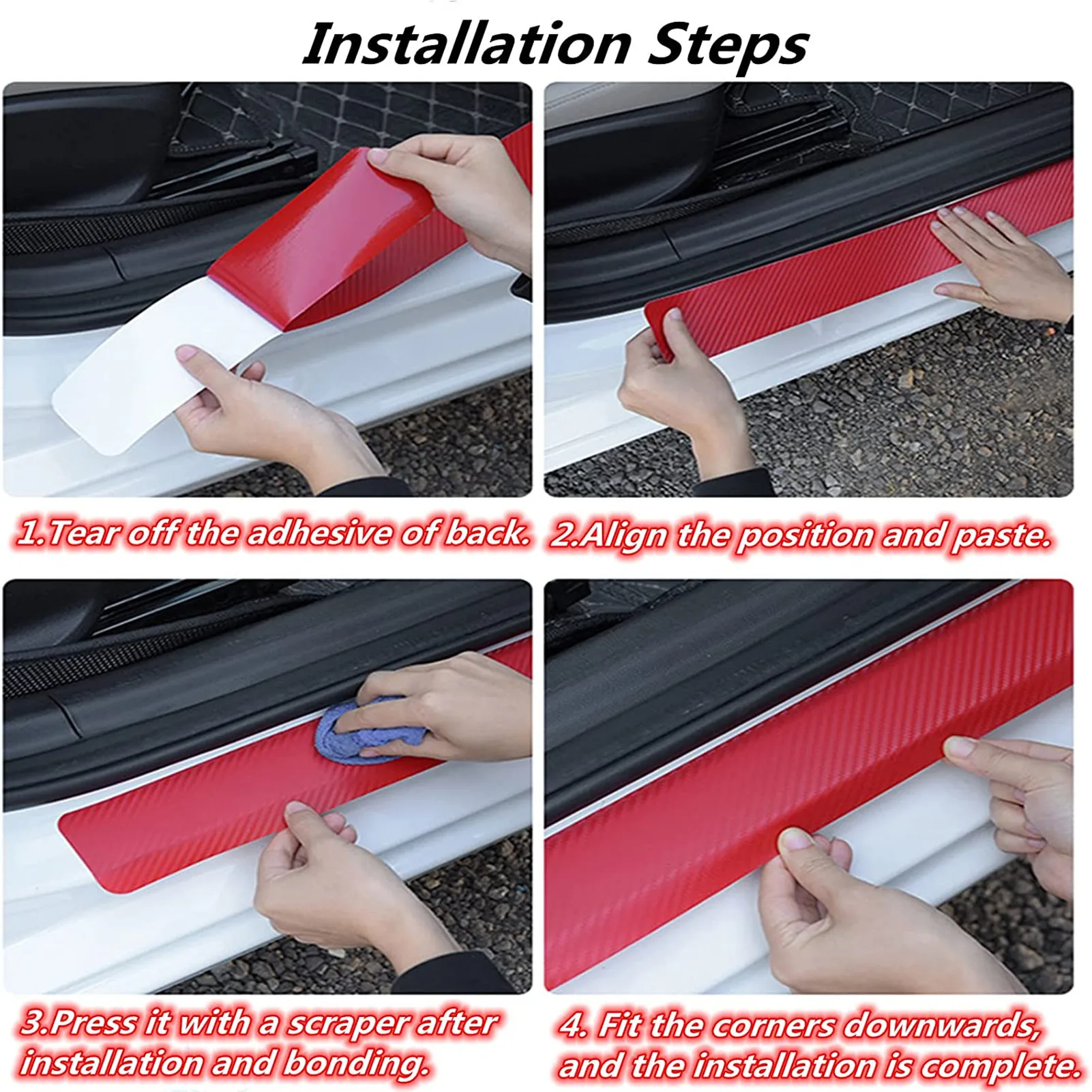 Installation Steps

1.Tear off the adhesive of back.

2.Align the position and paste.

3.Press it with a scraper after installation and bonding.

4. Fit the corners downwards, and the installation is complete.