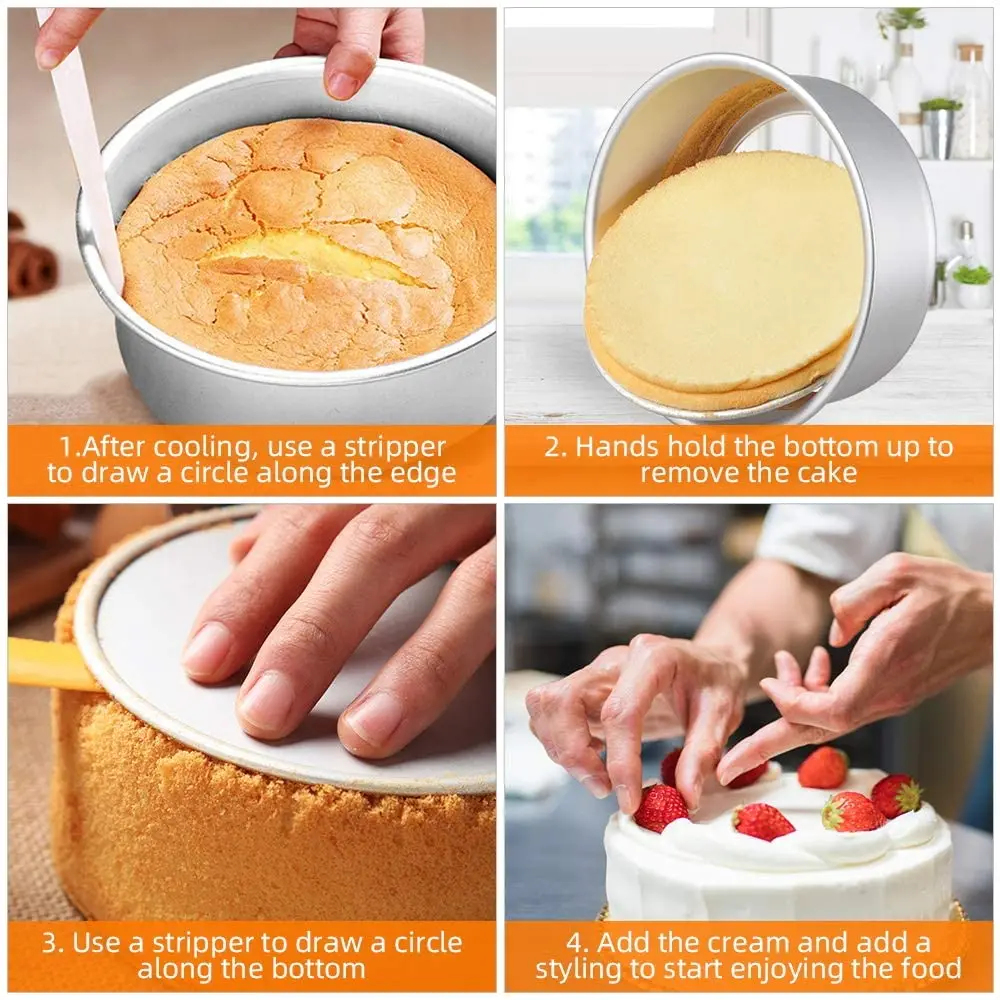 1.After cooling, use a stripper to draw a circle along the edge

2. Hands hold the bottom up to remove the cake

3. Use a stripper to draw a circle along the bottom

4. Add the cream and add a styling to start enjoying the food