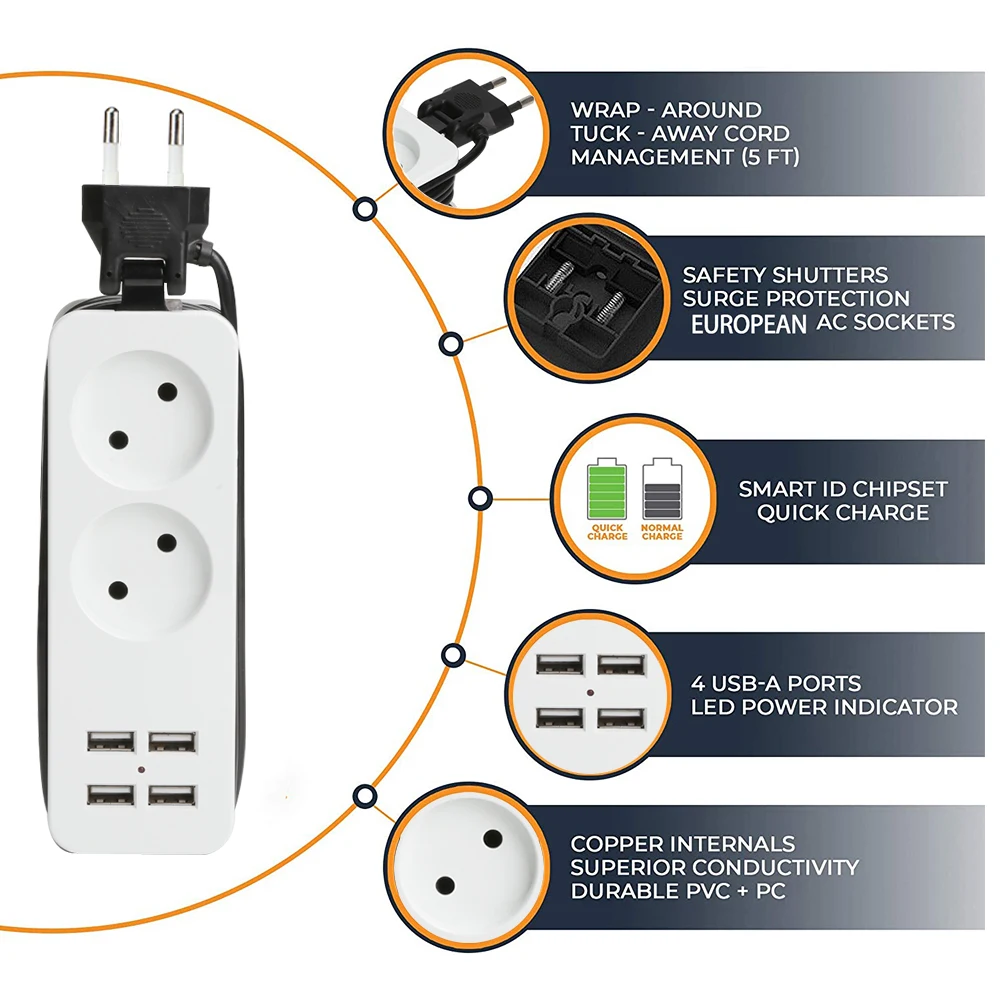 WRAP - AROUND
TUCK - AWAY CORD
MANAGEMENT (5 FT)

SAFETY SHUTTERS
SURGE PROTECTION
EUROPEAN AC SOCKETS

QUICK CHARGE

NORMAL CHARGE

SMART ID CHIPSET
QUICK CHARGE

4 USB-A PORTS
LED POWER INDICATOR

COPPER INTERNALS
SUPERIOR CONDUCTIVITY
DURABLE PVC + PC