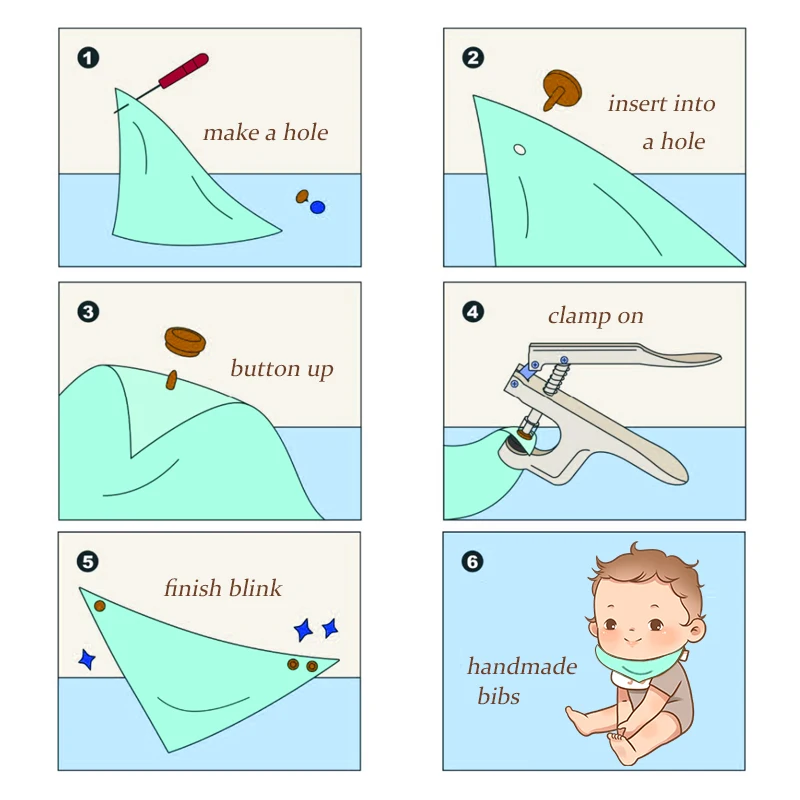 1
make a hole

2
insert into a hole

3
button up

4
clamp on

5
finish blink

6
handmade bibs