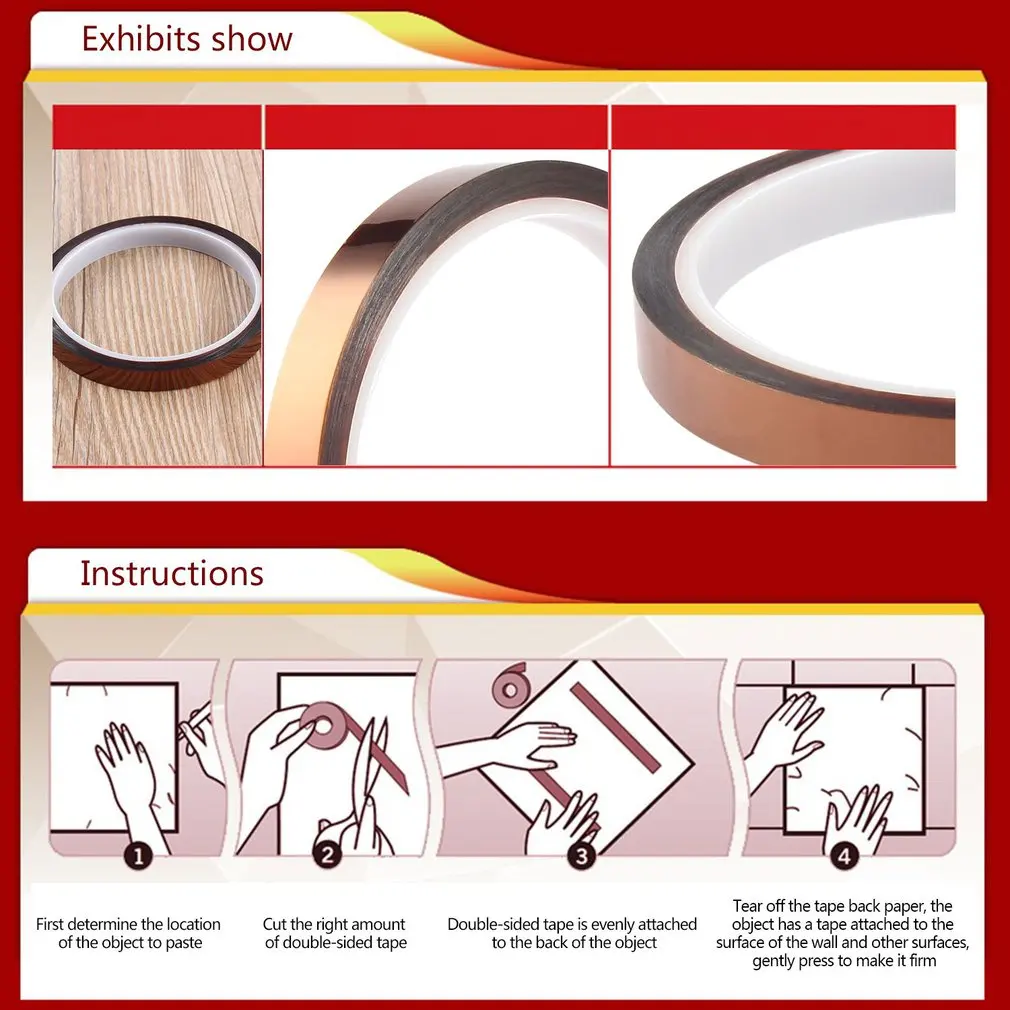 Exhibits show

Instructions

1

2

3

4

First determine the location of the object to paste

Cut the right amount of double-sided tape

Double-sided tape is evenly attached to the back of the object

Tear off the tape back paper, the object has a tape attached to the surface of the wall and other surfaces, gently press to make it firm