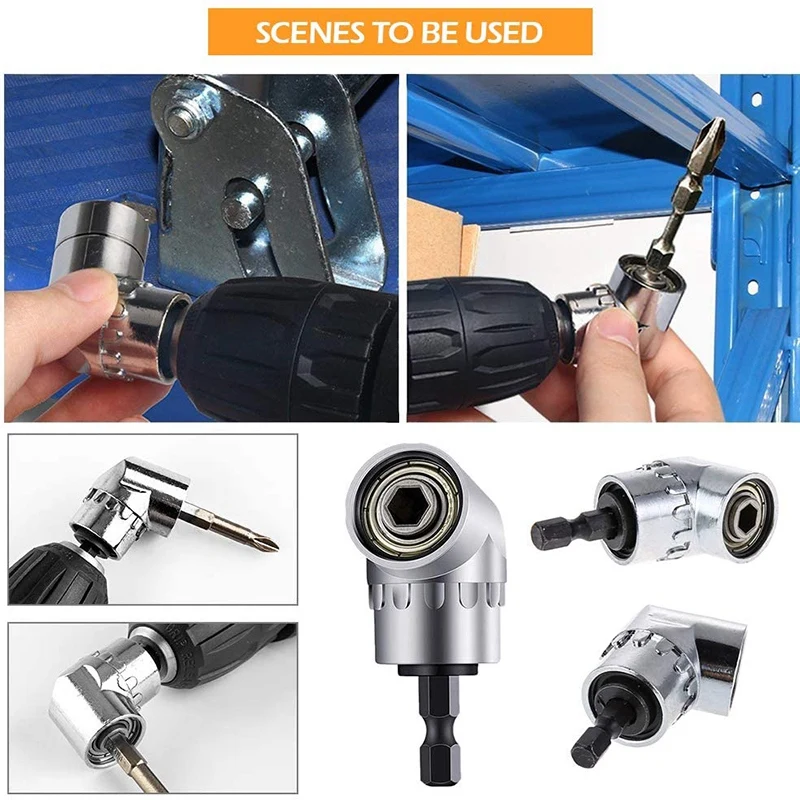 SCENES TO BE USED