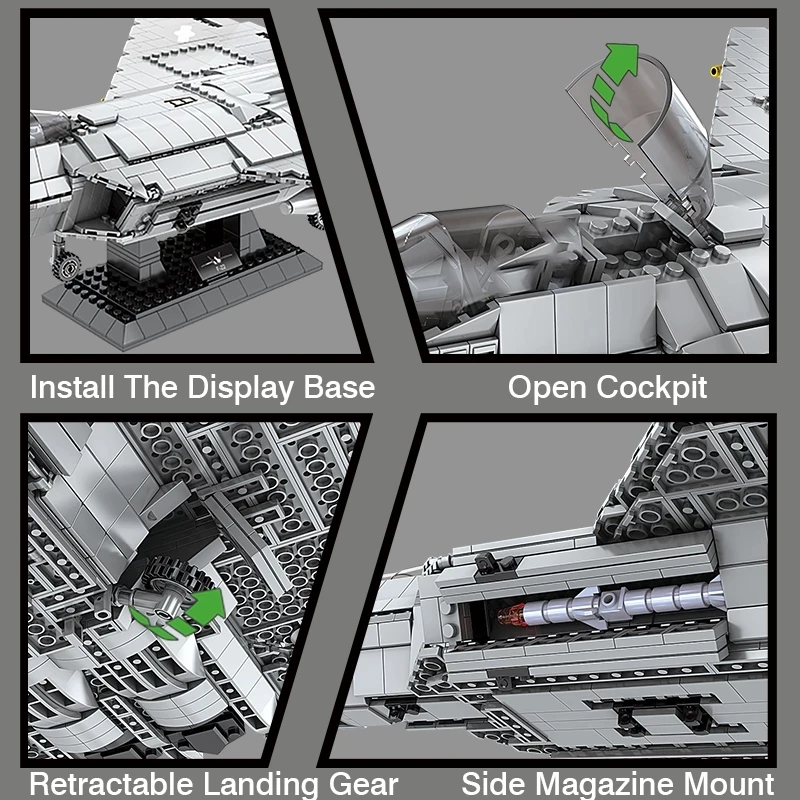 Install The Display Base

Open Cockpit

Retractable Landing Gear

Side Magazine Mount