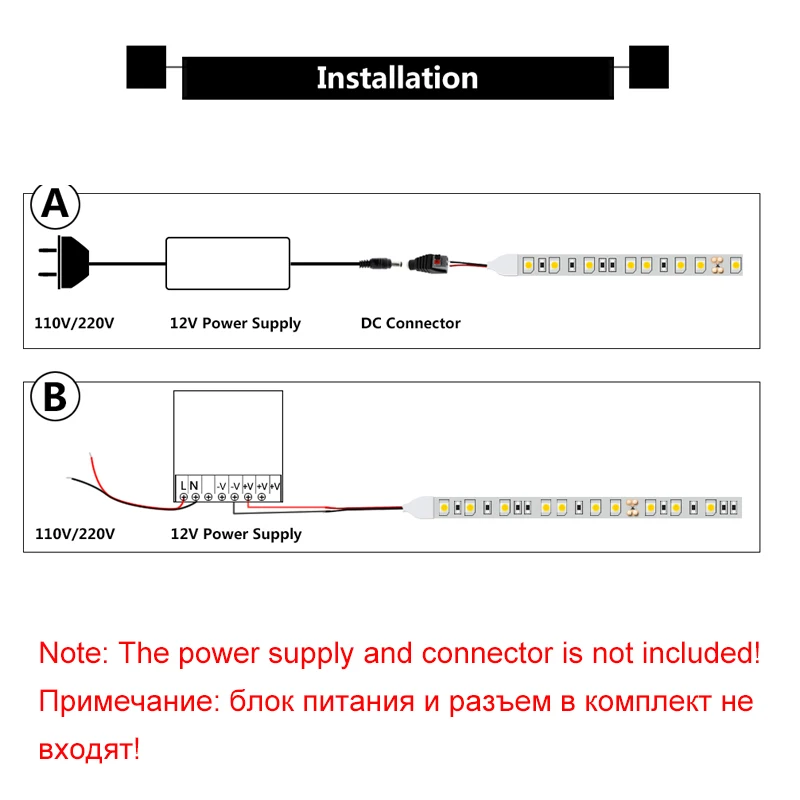 Installation

A

110V/220V 12V Power Supply DC Connector

B

L N -V -V +V +V +V

110V/220V 12V Power Supply

Note: The power supply and connector is not included!
Примечание: блок питания и разъем в комплект не входят!