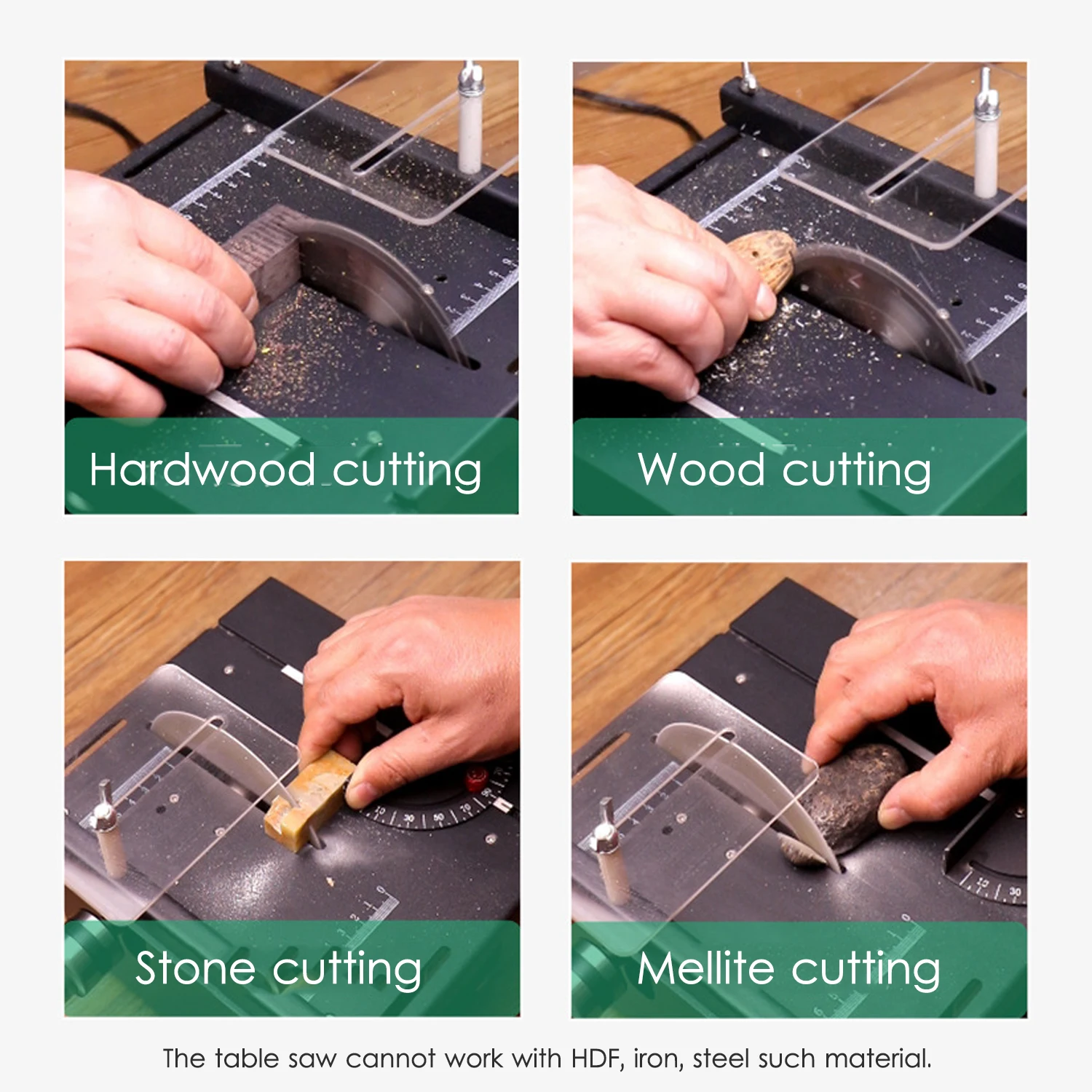 Hardwood cutting

Wood cutting

Stone cutting

Mellite cutting

The table saw cannot work with HDF, iron, steel such material.