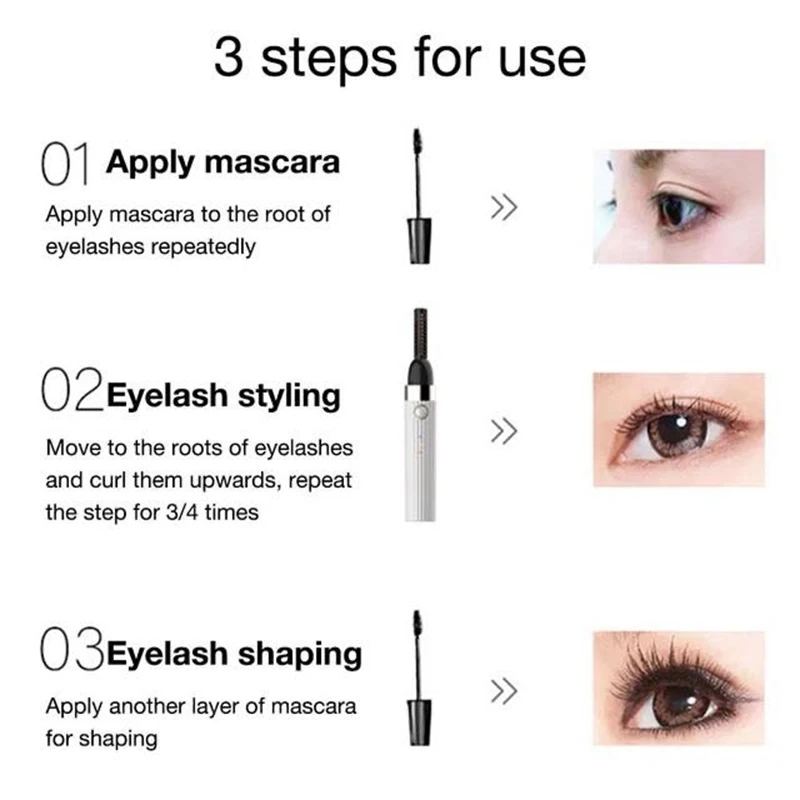 3 steps for use

01 Apply mascara

Apply mascara to the root of eyelashes repeatedly

>>

02 Eyelash styling

Move to the roots of eyelashes and curl them upwards, repeat the step for 3/4 times

>>

03 Eyelash shaping

Apply another layer of mascara for shaping

>>