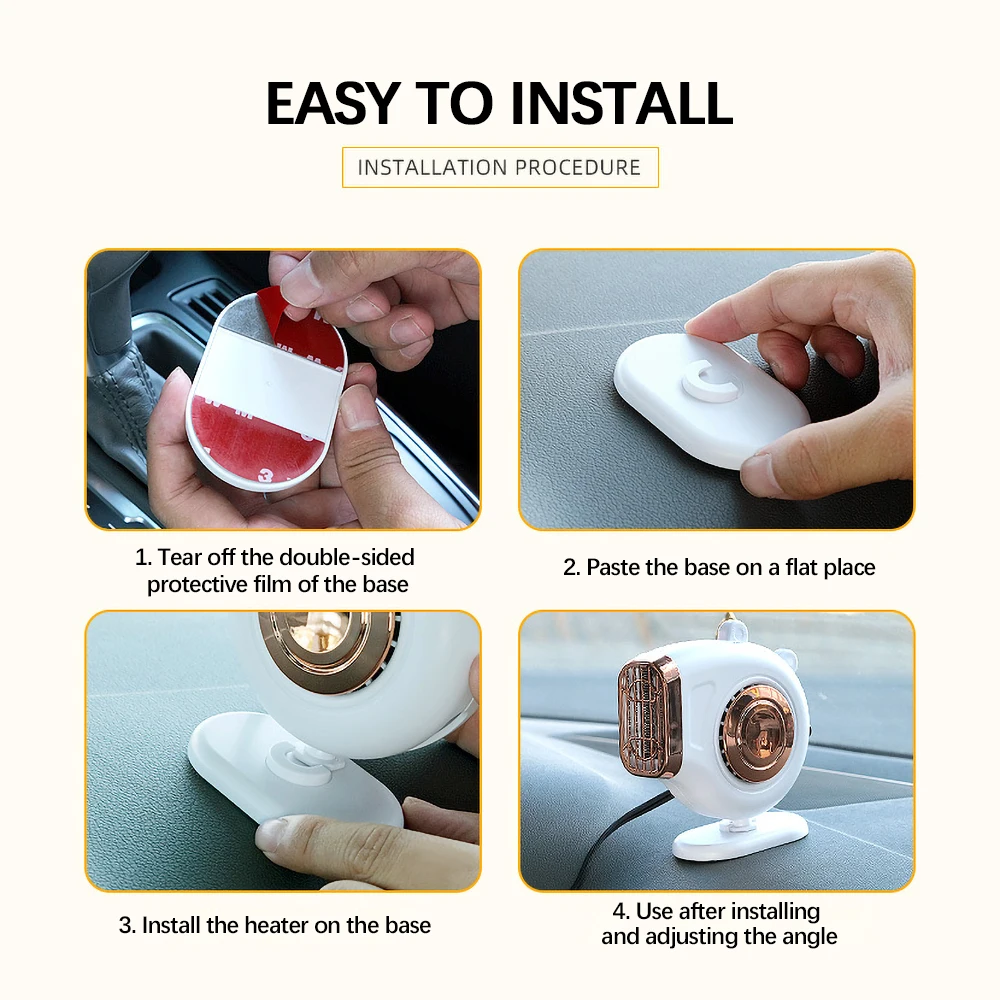 EASY TO INSTALL

INSTALLATION PROCEDURE

1. Tear off the double-sided protective film of the base

2. Paste the base on a flat place

3. Install the heater on the base

4. Use after installing and adjusting the angle