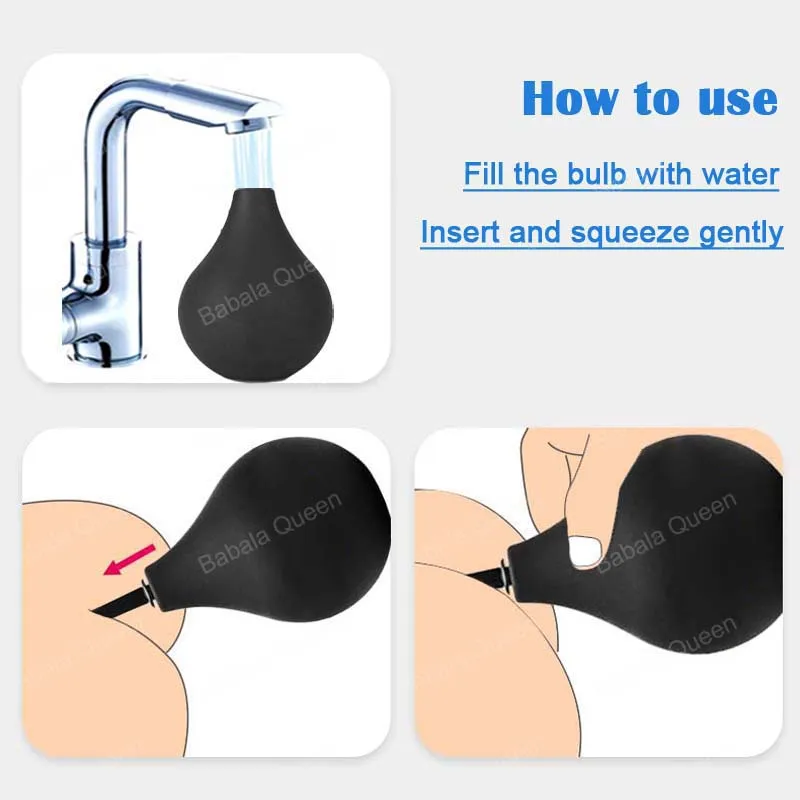 How to use

Fill the bulb with water

Insert and squeeze gently

Babala Queen

Babala Queen

Babala Queen

Queen