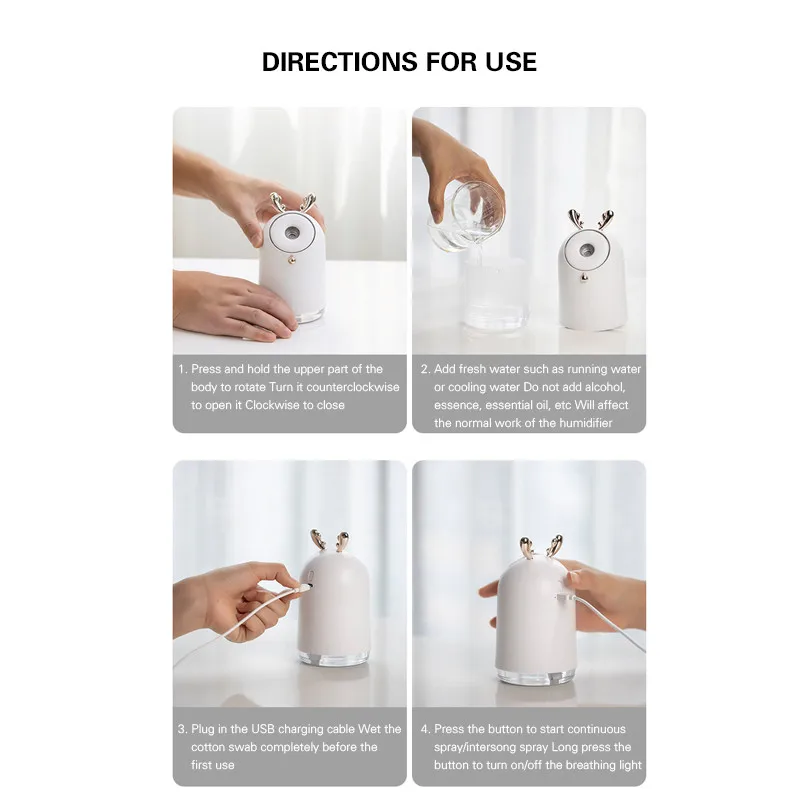 DIRECTIONS FOR USE

1. Press and hold the upper part of the body to rotate Turn it counterclockwise to open it Clockwise to close

2. Add fresh water such as running water or cooling water Do not add alcohol, essence, essential oil, etc Will affect the normal work of the humidifier

3. Plug in the USB charging cable Wet the cotton swab completely before the first use

4. Press the button to start continuous spray/intersong spray Long press the button to turn on/off the breathing light