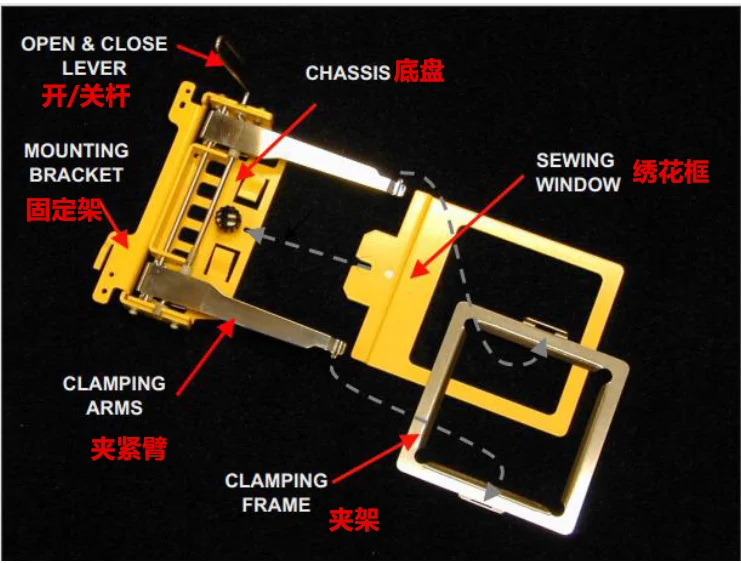 OPEN & CLOSE LEVER
开/关杆

CHASSIS 底盘

MOUNTING BRACKET
固定架

SEWING WINDOW
绣花框

CLAMPING ARMS
夹紧臂

CLAMPING FRAME
夹架